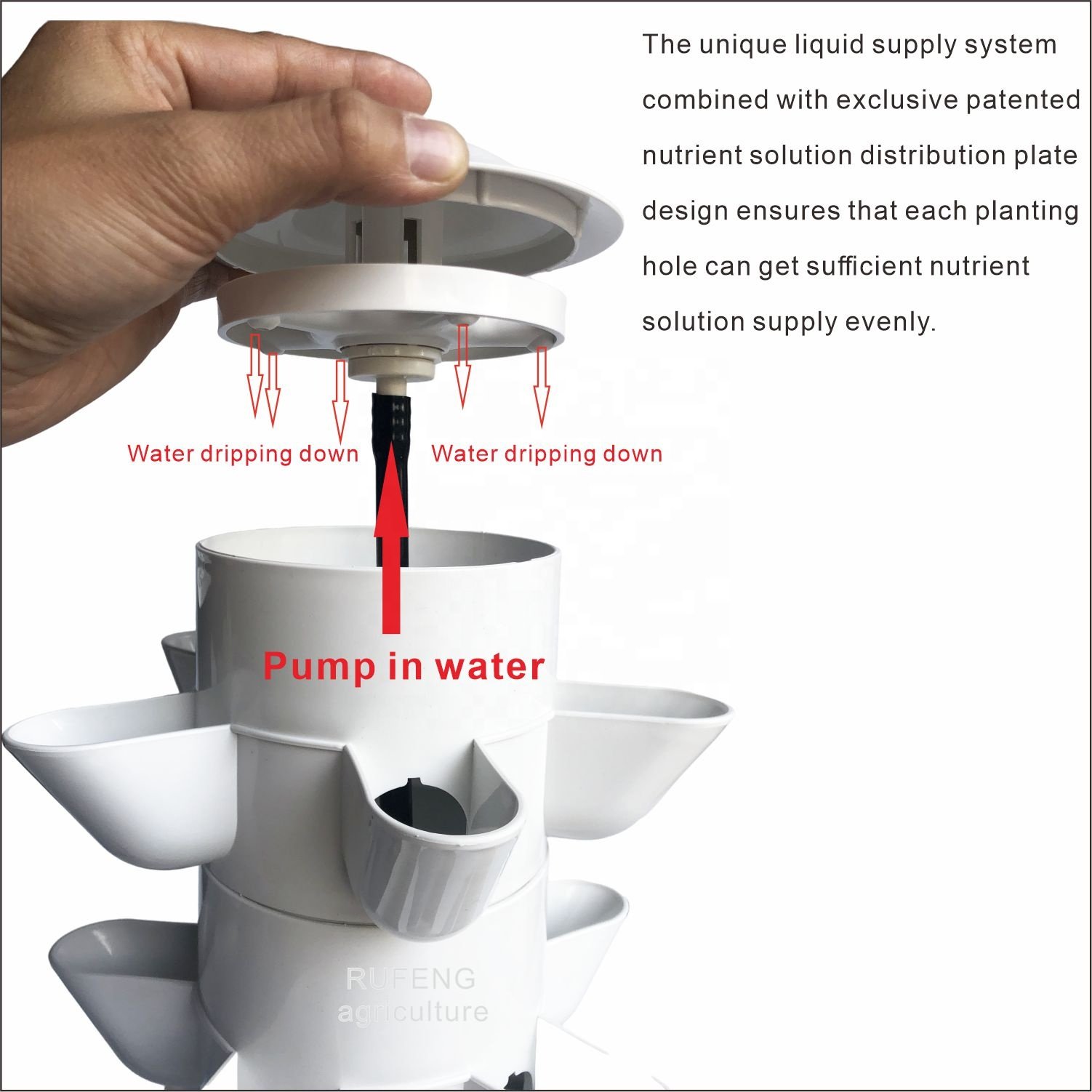 The unique liquid supply system combined with exclusive patented nutrient solution distribution plate design ensures that each planting hole can get sufficient nutrient solution supply evenly.

Water dripping down

Water dripping down

Pump in water

RUFENG
agriculture