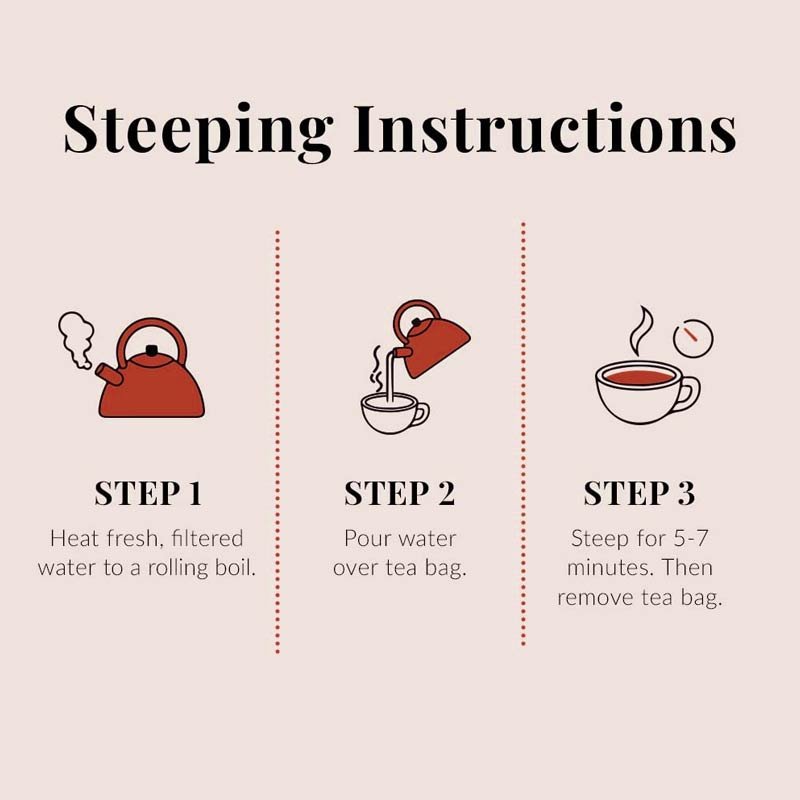 Steeping Instructions

STEP 1
Heat fresh, filtered water to a rolling boil.

STEP 2
Pour water over tea bag.

STEP 3
Steep for 5-7 minutes. Then remove tea bag.