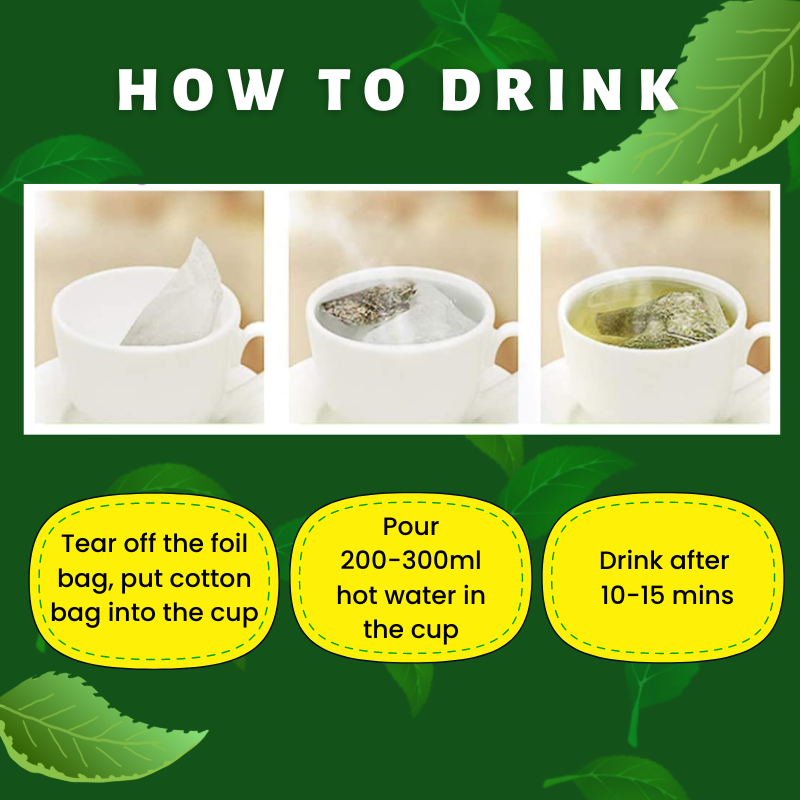 HOW TO DRINK

Tear off the foil bag, put cotton bag into the cup

Pour 200-300ml hot water in the cup

Drink after 10-15 mins