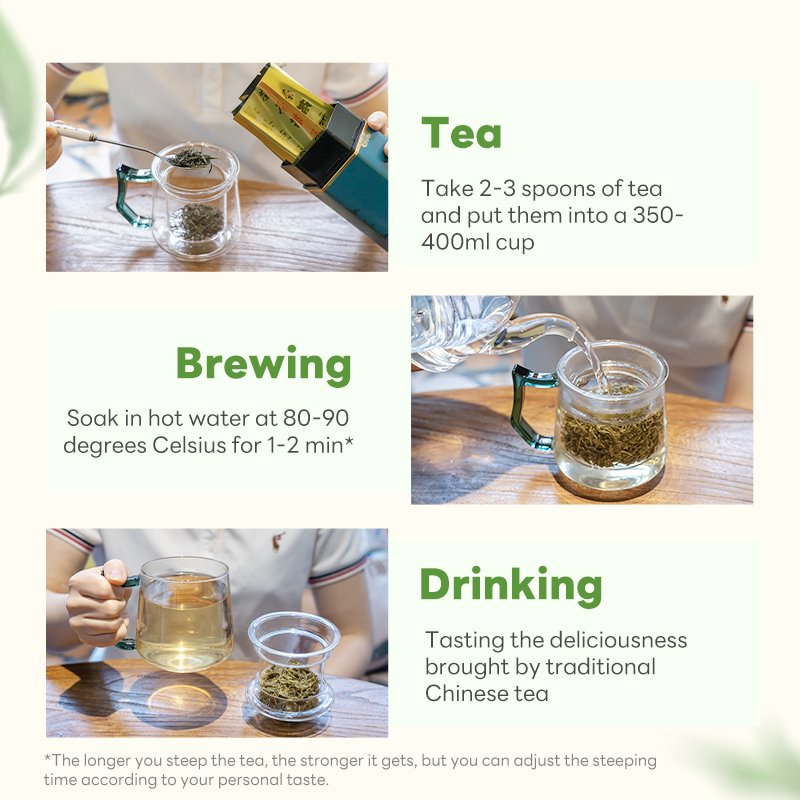 Tea

Take 2-3 spoons of tea and put them into a 350-400ml cup

Brewing

Soak in hot water at 80-90 degrees Celsius for 1-2 min*

Drinking

Tasting the deliciousness brought by traditional Chinese tea

*The longer you steep the tea, the stronger it gets, but you can adjust the steeping time according to your personal taste.