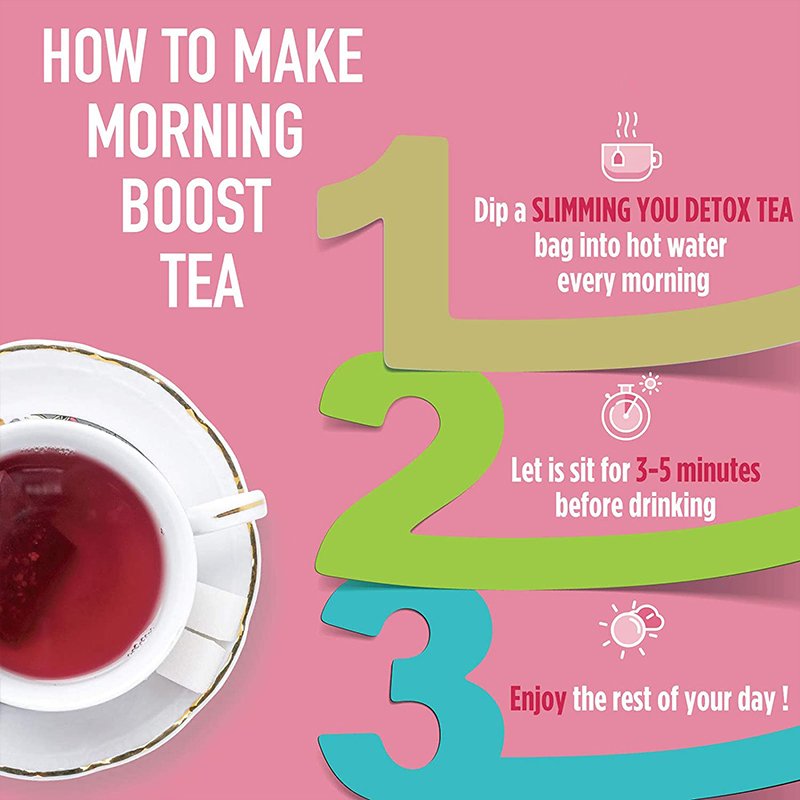 HOW TO MAKE MORNING BOOST TEA

1

Dip a SLIMMING YOU DETOX TEA bag into hot water every morning

2

Let is sit for 3-5 minutes before drinking

3

Enjoy the rest of your day !