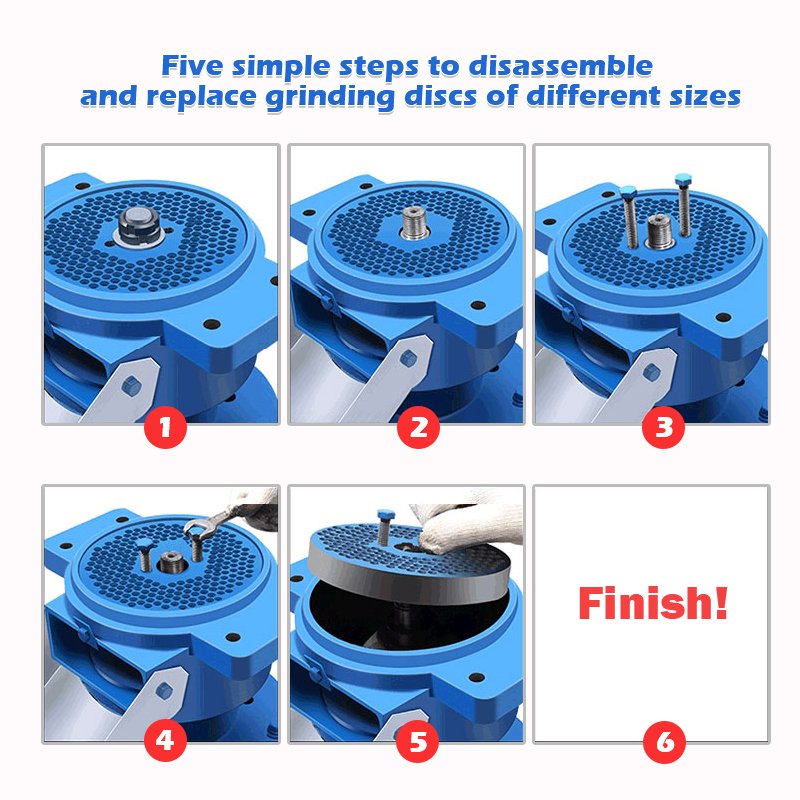 Five simple steps to disassemble and replace grinding discs of different sizes

1

2

3

4

5

Finish!

6