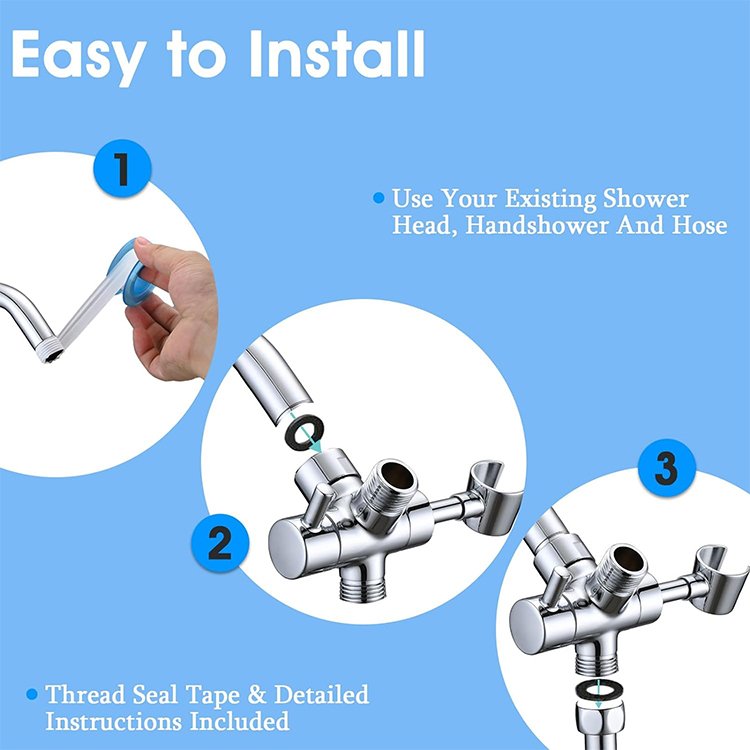 Easy to Install

1

• Use Your Existing Shower Head, Handshower And Hose

2

3

• Thread Seal Tape & Detailed Instructions Included