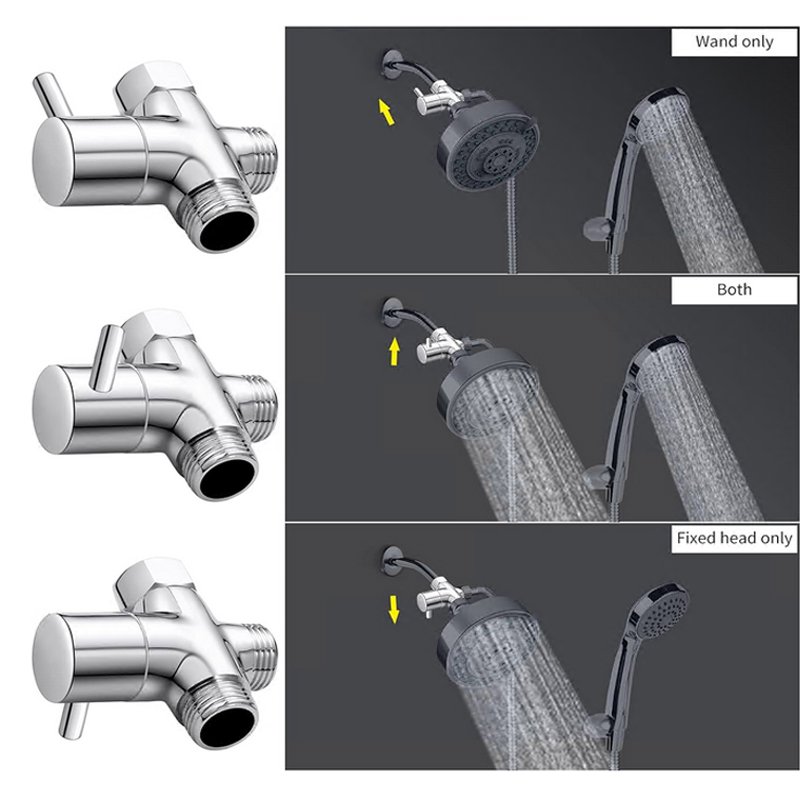 Wand only

Both

Fixed head only