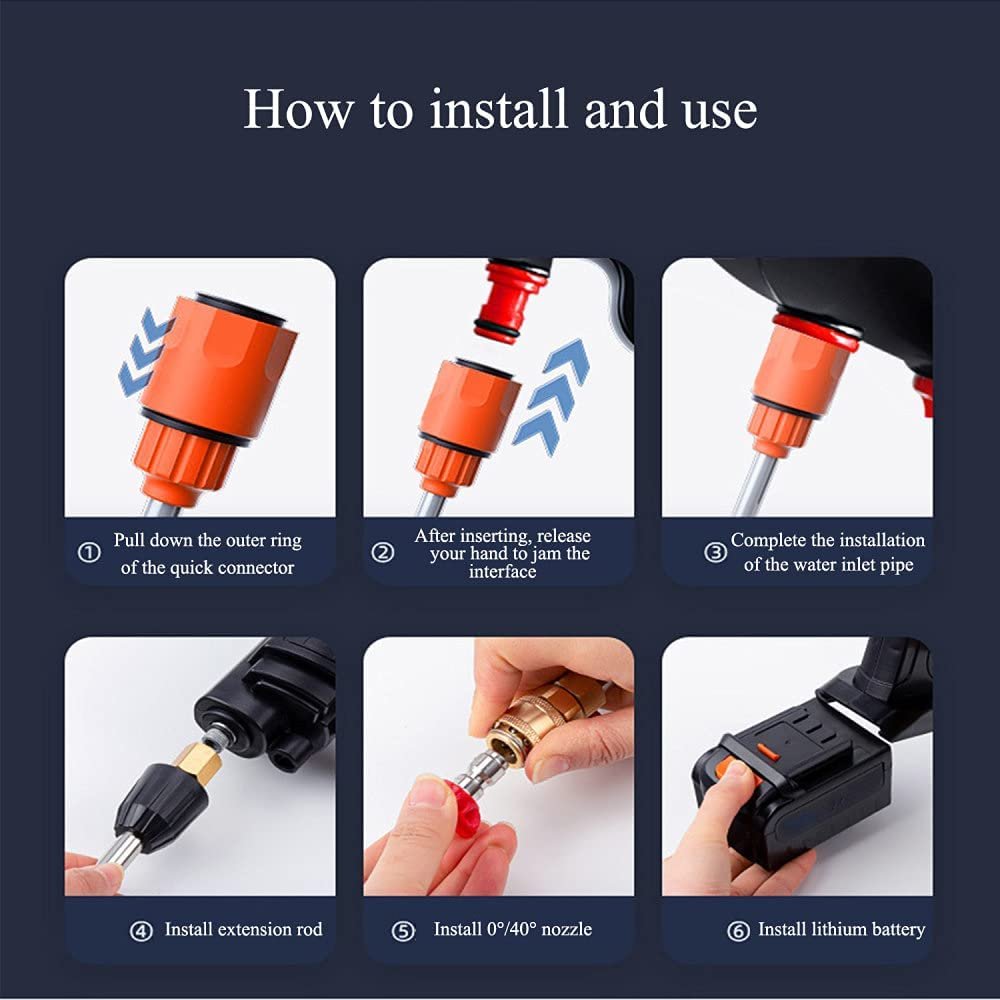 How to install and use

① Pull down the outer ring of the quick connector

② After inserting, release your hand to jam the interface

③ Complete the installation of the water inlet pipe

④ Install extension rod

⑤ Install 0°/40° nozzle

⑥ Install lithium battery