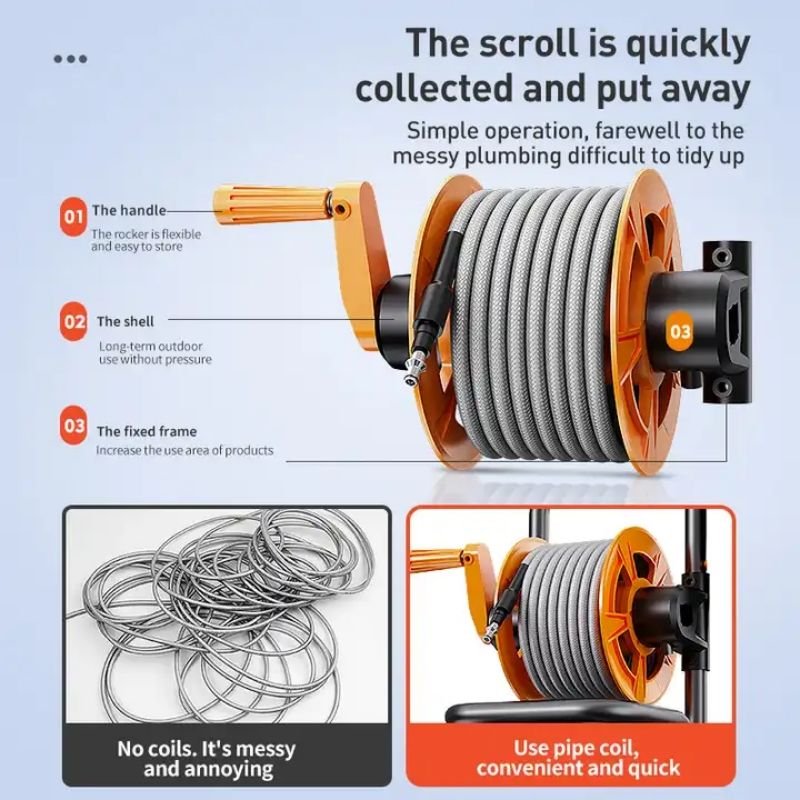 The scroll is quickly collected and put away

Simple operation, farewell to the messy plumbing difficult to tidy up

01 The handle
The rocker is flexible and easy to store

02 The shell
Long-term outdoor use without pressure

03 The fixed frame
Increase the use area of products

03

No coils. It's messy and annoying

Use pipe coil, convenient and quick