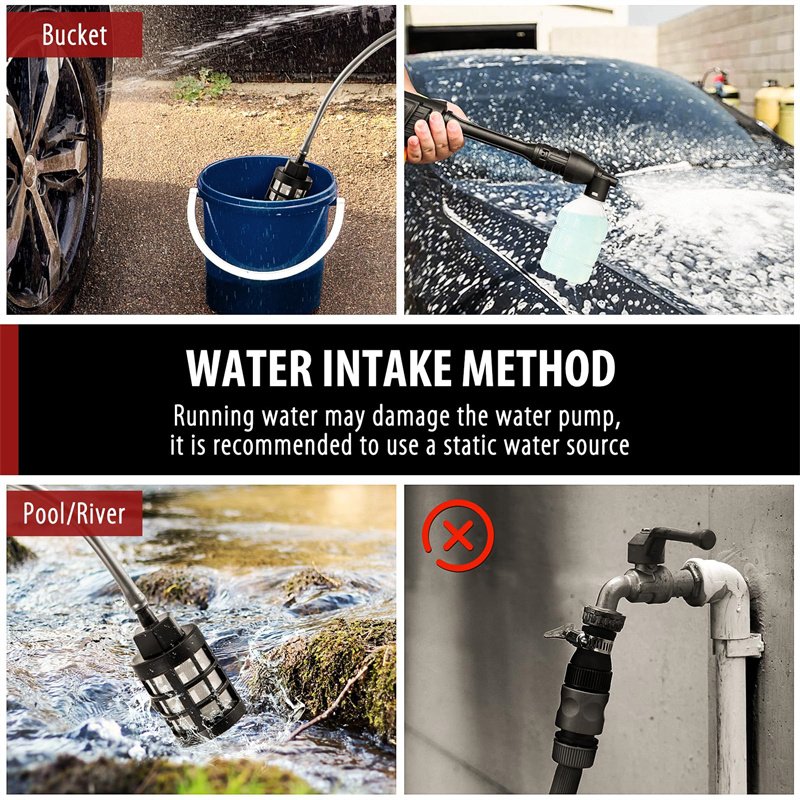 Bucket

WATER INTAKE METHOD

Running water may damage the water pump, it is recommended to use a static water source

Pool/River