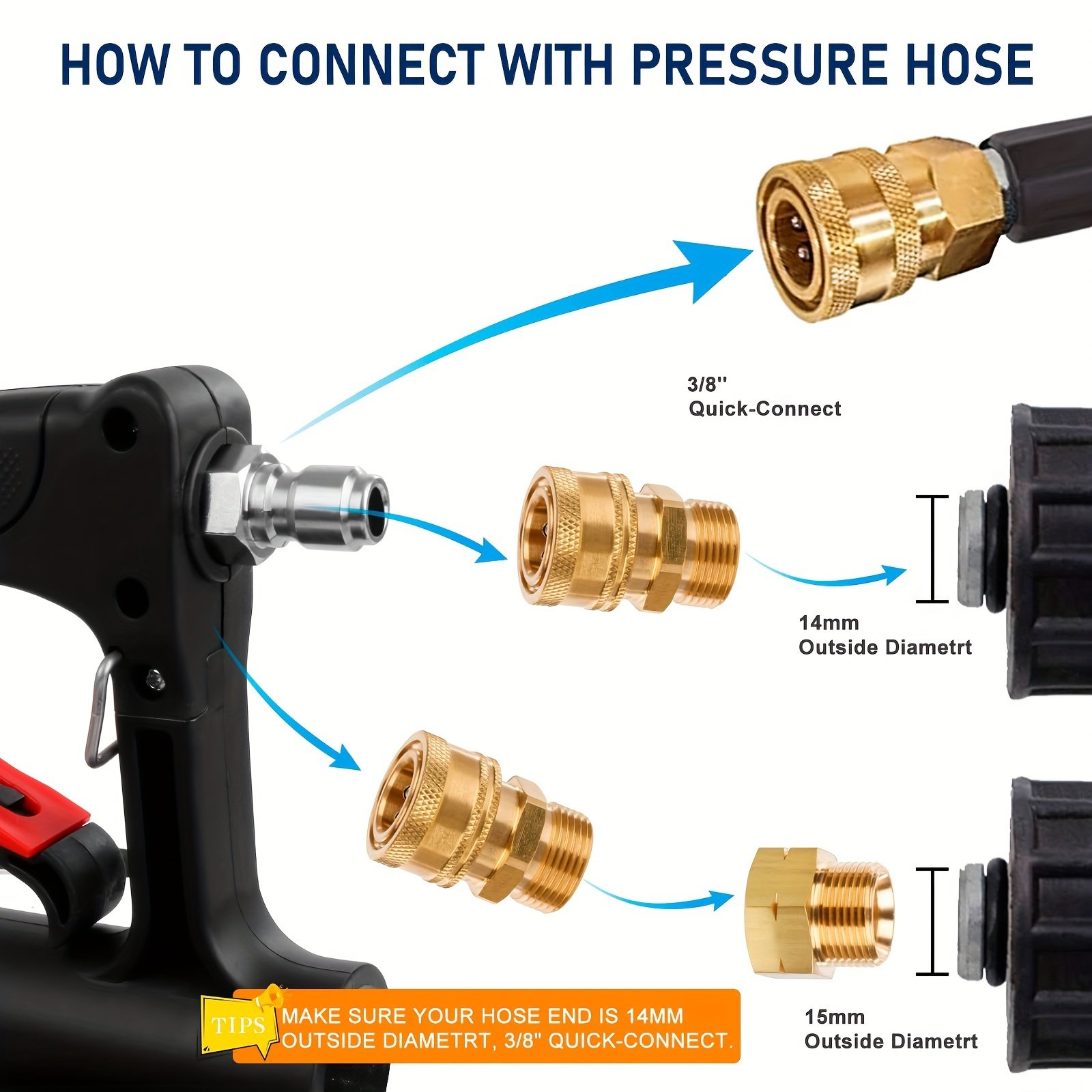 HOW TO CONNECT WITH PRESSURE HOSE

3/8'' Quick-Connect

14mm Outside Diametrt

15mm Outside Diametrt

TIPS

MAKE SURE YOUR HOSE END IS 14MM OUTSIDE DIAMETRT, 3/8" QUICK-CONNECT.