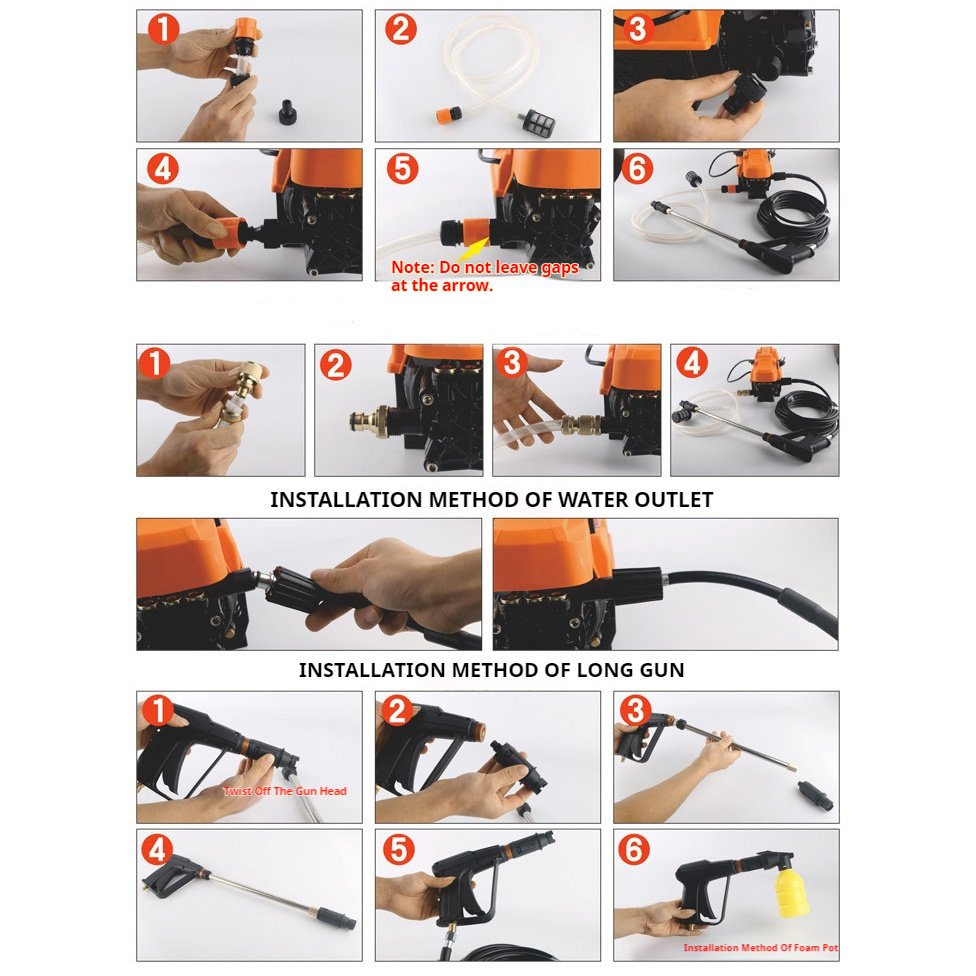 1

2

3

4

5

Note: Do not leave gaps at the arrow.

6

1

2

3

4

INSTALLATION METHOD OF WATER OUTLET

INSTALLATION METHOD OF LONG GUN

1

Twist Off The Gun Head

2

3

4

5

6

Installation Method Of Foam Pot