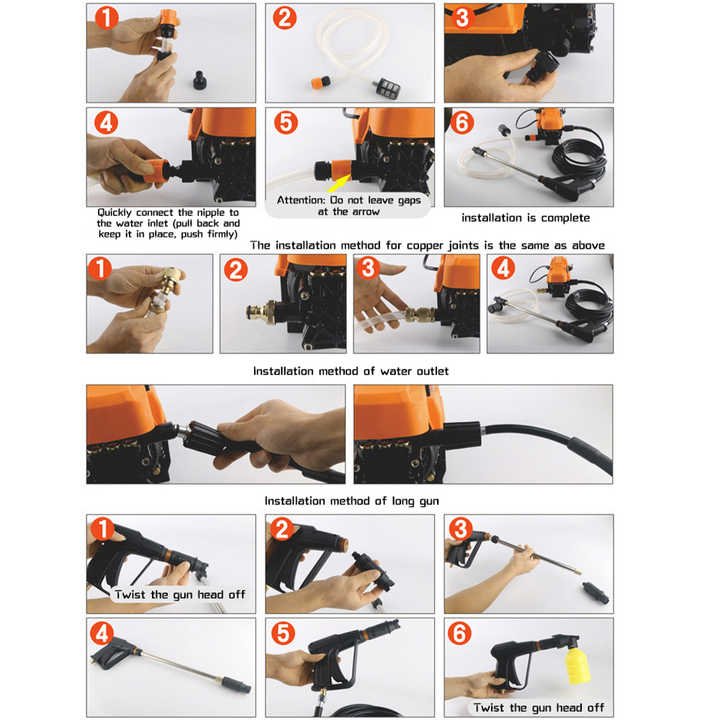 1

2

3

4

Quickly connect the nipple to the water inlet (pull back and keep it in place, push firmly)

5

Attention: Do not leave gaps at the arrow

6

installation is complete

The installation method for copper joints is the same as above

1

2

3

4

Installation method of water outlet

Installation method of long gun

1

Twist the gun head off

2

3

4

5

6

Twist the gun head off