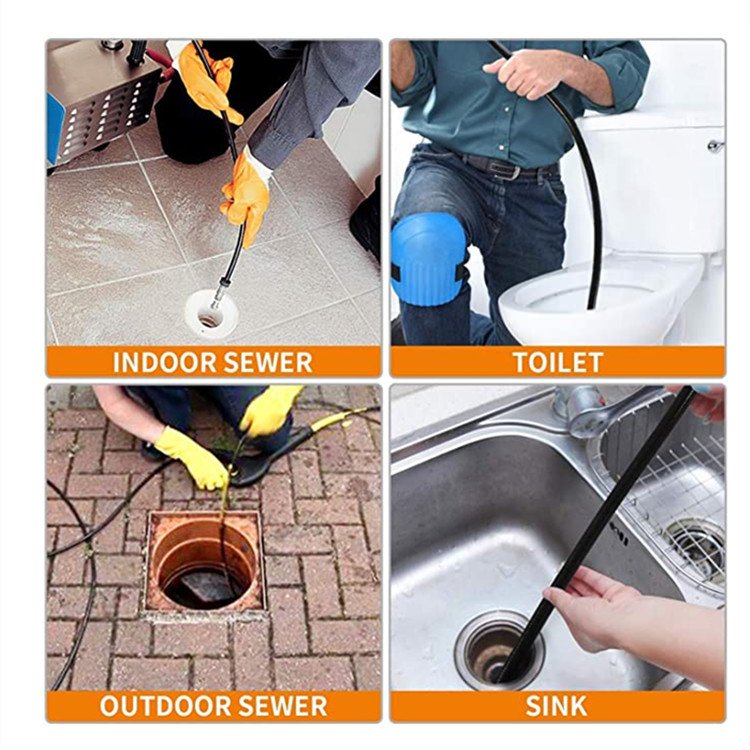 INDOOR SEWER

TOILET

OUTDOOR SEWER

SINK