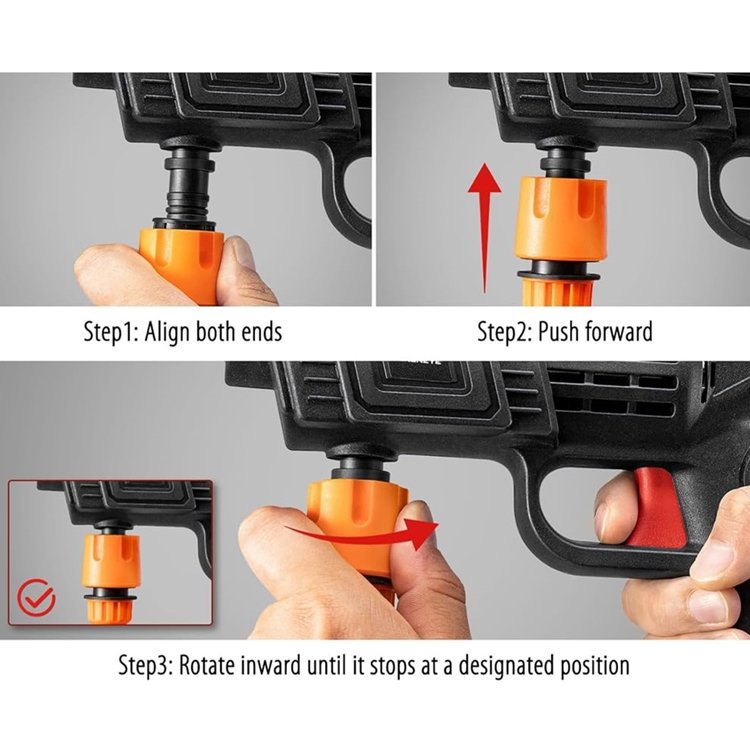 Step1: Align both ends

Step2: Push forward

Step3: Rotate inward until it stops at a designated position