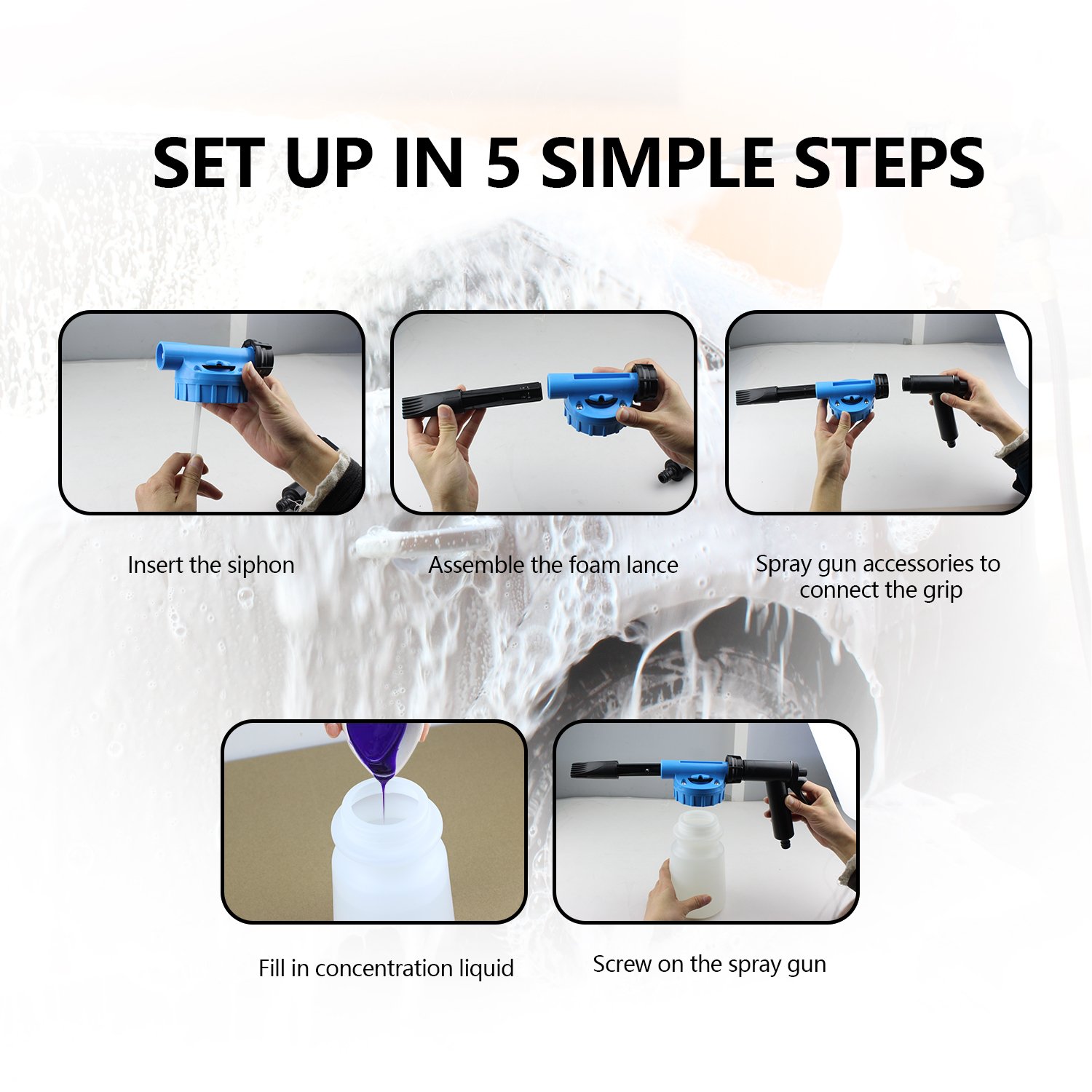 SET UP IN 5 SIMPLE STEPS

Insert the siphon

Assemble the foam lance

Spray gun accessories to connect the grip

Fill in concentration liquid

Screw on the spray gun