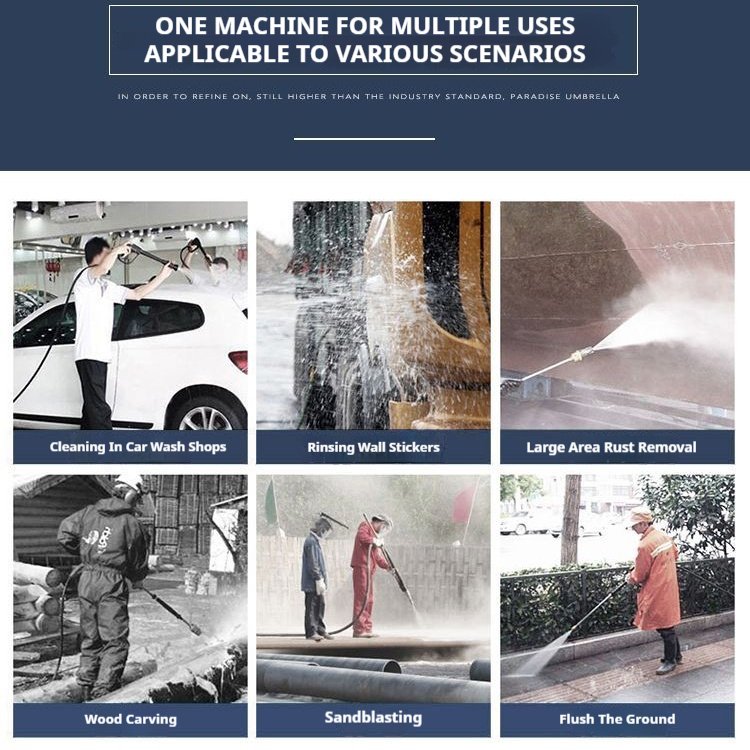 ONE MACHINE FOR MULTIPLE USES
APPLICABLE TO VARIOUS SCENARIOS

IN ORDER TO REFINE ON, STILL HIGHER THAN THE INDUSTRY STANDARD, PARADISE UMBRELLA

Cleaning In Car Wash Shops

Rinsing Wall Stickers

Large Area Rust Removal

Wood Carving

Sandblasting

Flush The Ground