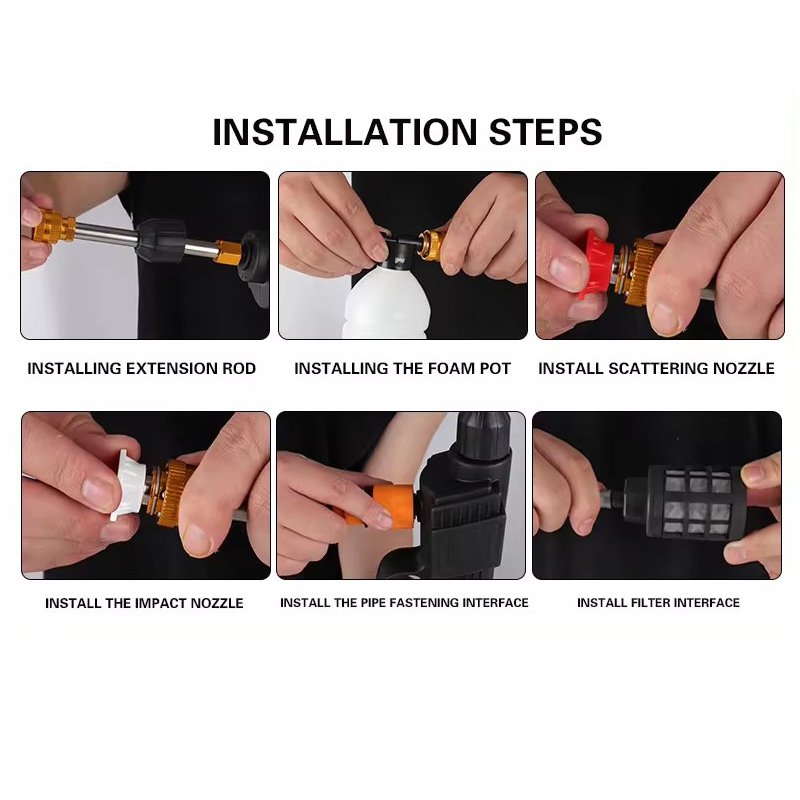 INSTALLATION STEPS

INSTALLING EXTENSION ROD

INSTALLING THE FOAM POT

INSTALL SCATTERING NOZZLE

INSTALL THE IMPACT NOZZLE

INSTALL THE PIPE FASTENING INTERFACE

INSTALL FILTER INTERFACE