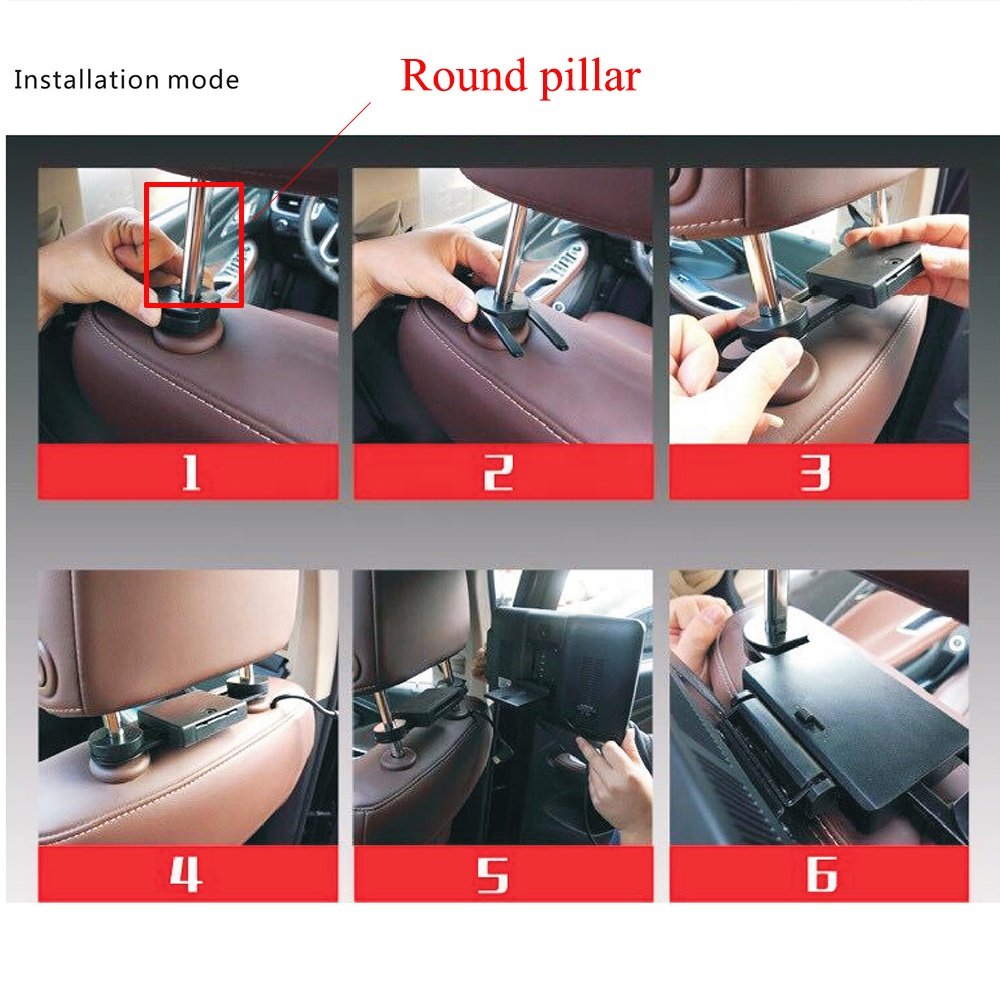 Installation mode

Round pillar

1

2

3

4

5

6