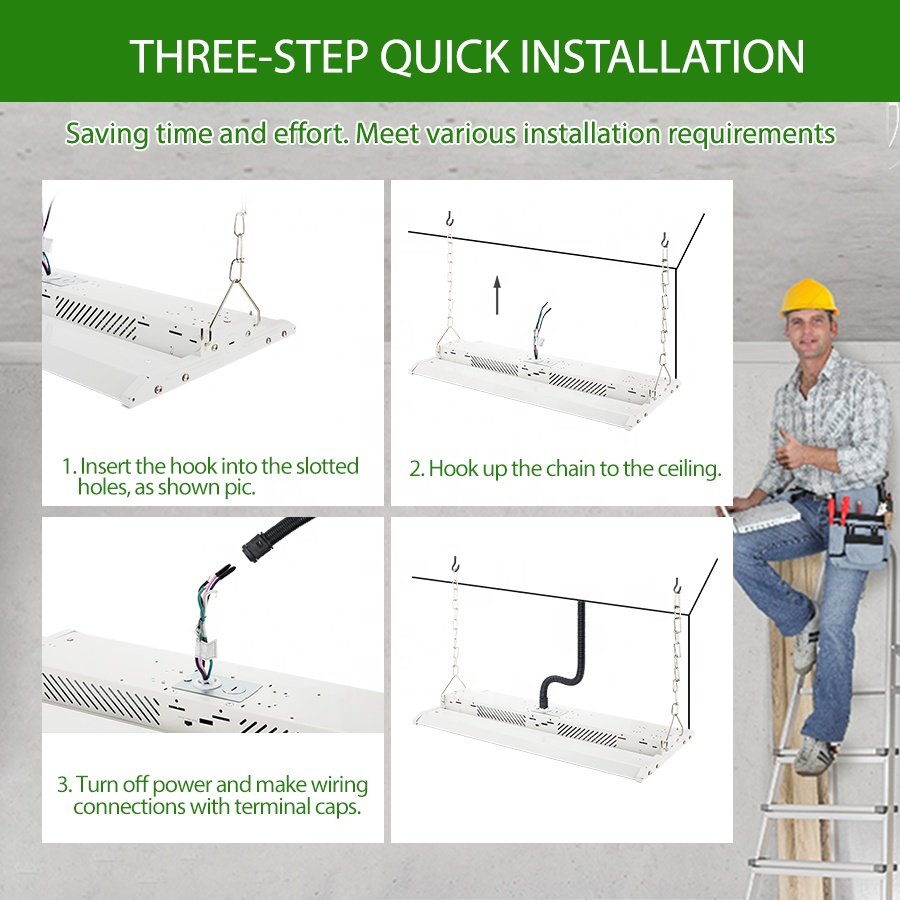 THREE-STEP QUICK INSTALLATION

Saving time and effort. Meet various installation requirements

1. Insert the hook into the slotted holes, as shown pic.

2. Hook up the chain to the ceiling.

3. Turn off power and make wiring connections with terminal caps.