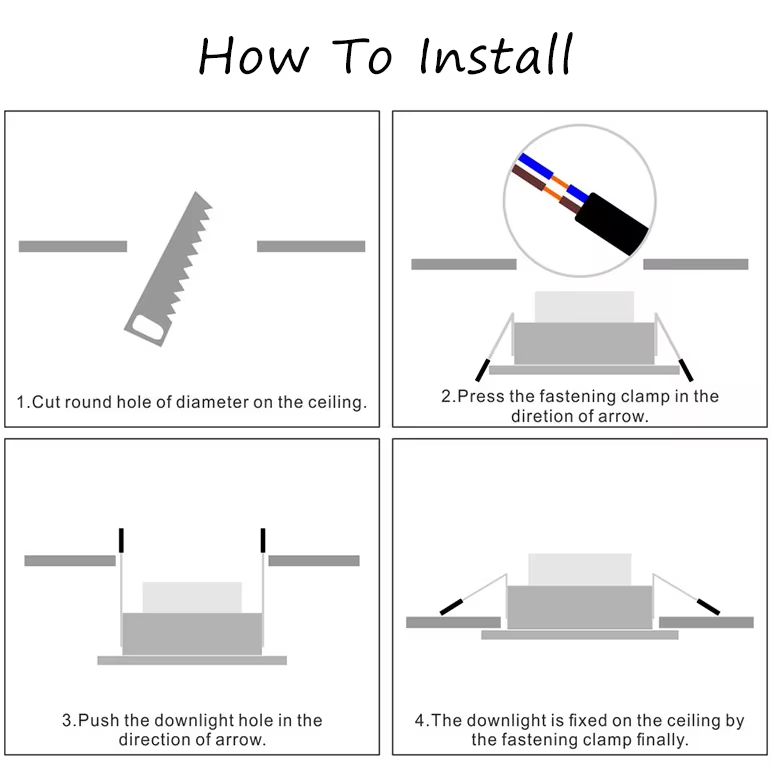 How To Install

1.Cut round hole of diameter on the ceiling.

2.Press the fastening clamp in the diretion of arrow.

3.Push the downlight hole in the direction of arrow.

4.The downlight is fixed on the ceiling by the fastening clamp finally.