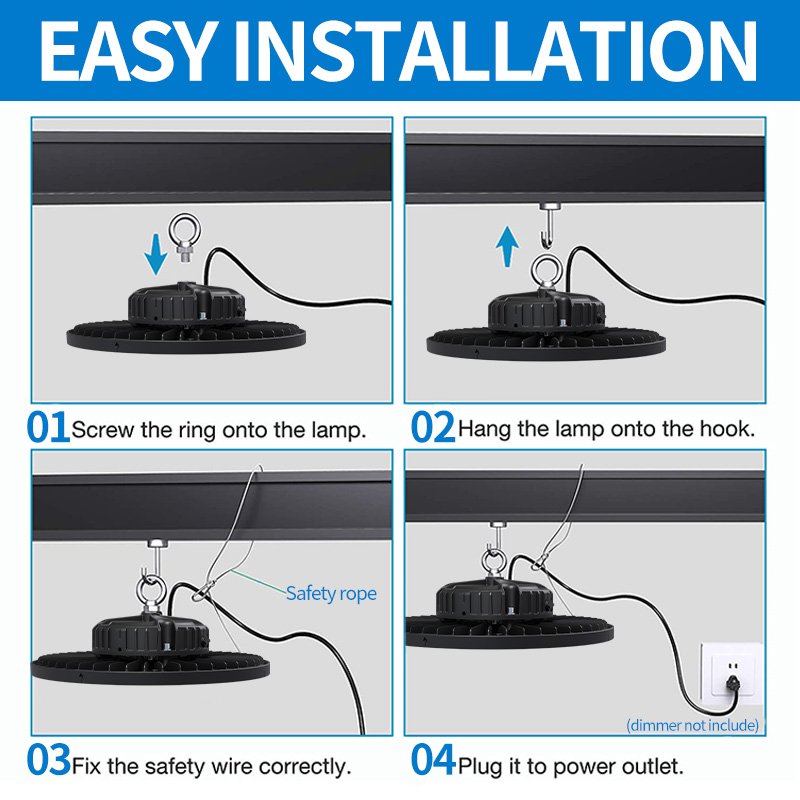 EASY INSTALLATION

01 Screw the ring onto the lamp.

02 Hang the lamp onto the hook.

Safety rope

03 Fix the safety wire correctly.

(dimmer not include)

04 Plug it to power outlet.