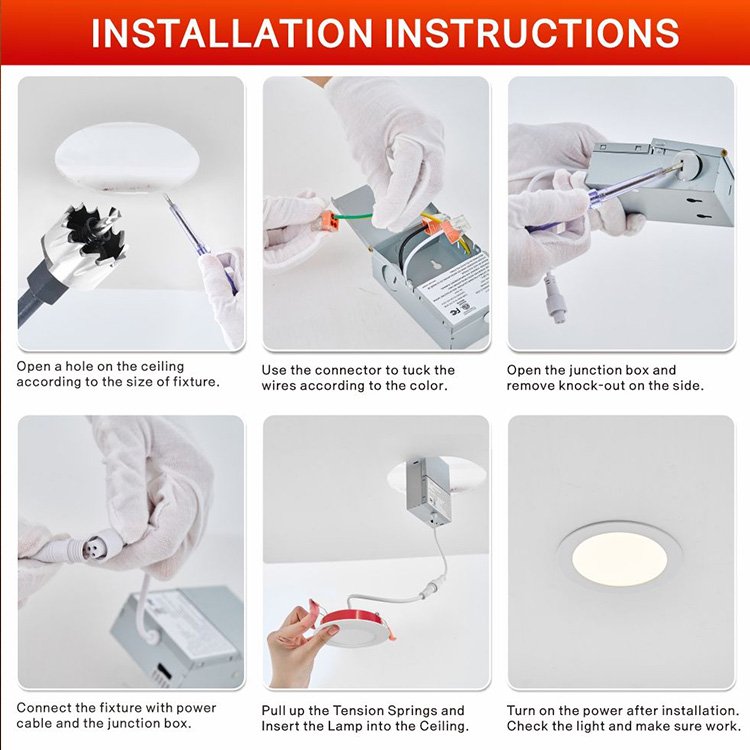 INSTALLATION INSTRUCTIONS

Open a hole on the ceiling according to the size of fixture.

Use the connector to tuck the wires according to the color.

Open the junction box and remove knock-out on the side.

Connect the fixture with power cable and the junction box.

Pull up the Tension Springs and Insert the Lamp into the Ceiling.

Turn on the power after installation. Check the light and make sure work.