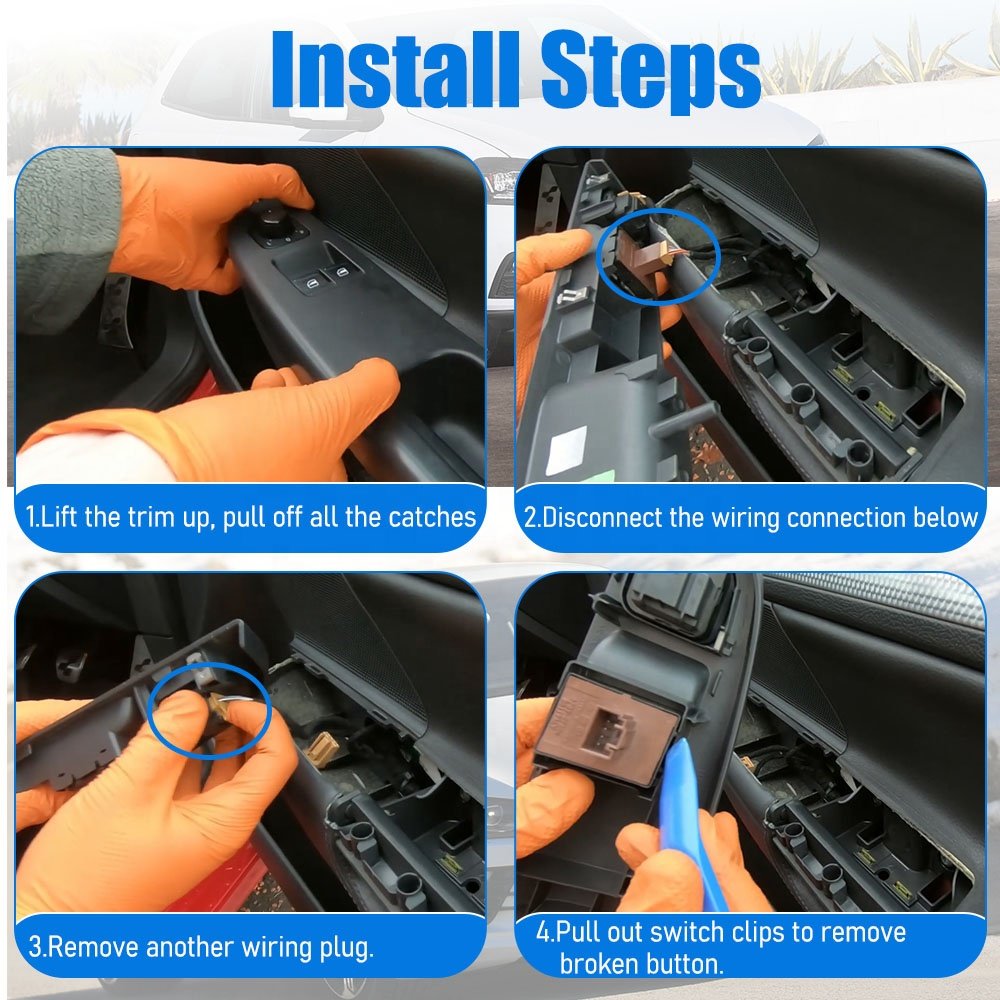 Install Steps

1.Lift the trim up, pull off all the catches

2.Disconnect the wiring connection below

3.Remove another wiring plug.

4.Pull out switch clips to remove broken button.