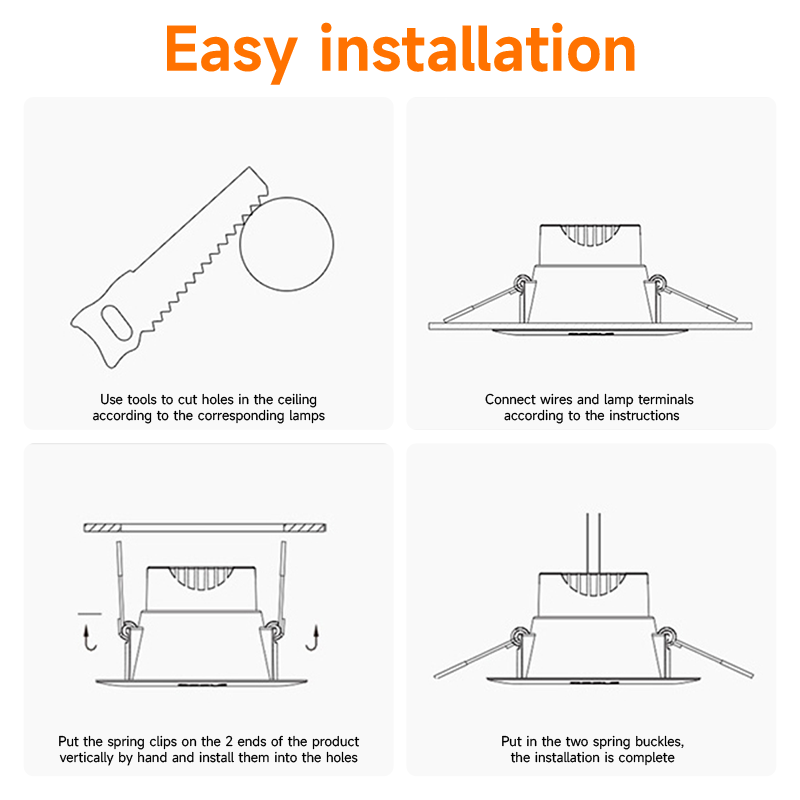 Easy installation

Use tools to cut holes in the ceiling according to the corresponding lamps

Connect wires and lamp terminals according to the instructions

Put the spring clips on the 2 ends of the product vertically by hand and install them into the holes

Put in the two spring buckles, the installation is complete