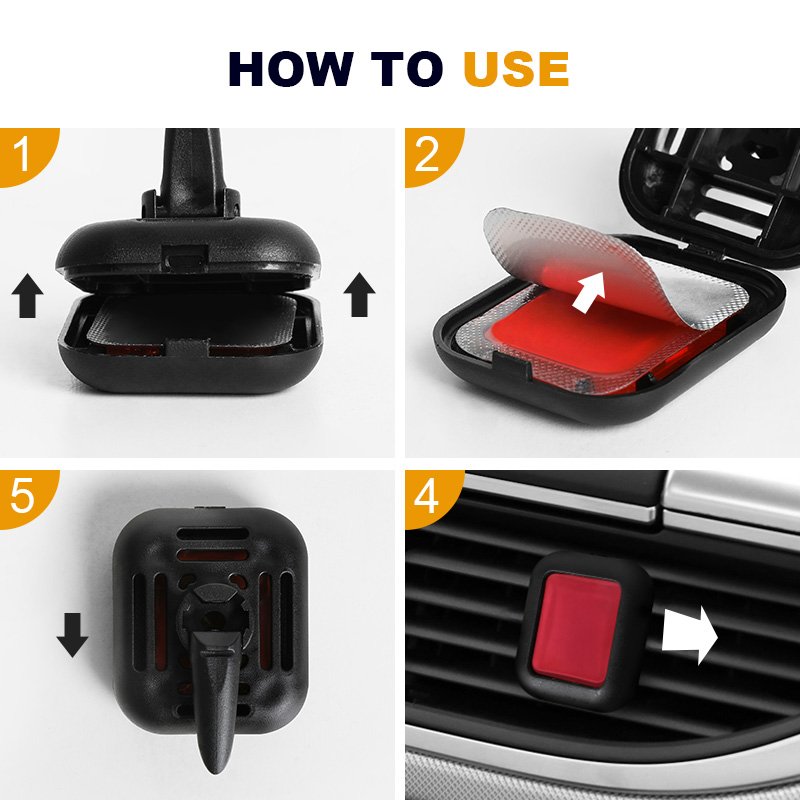 HOW TO USE

1

2

5

4