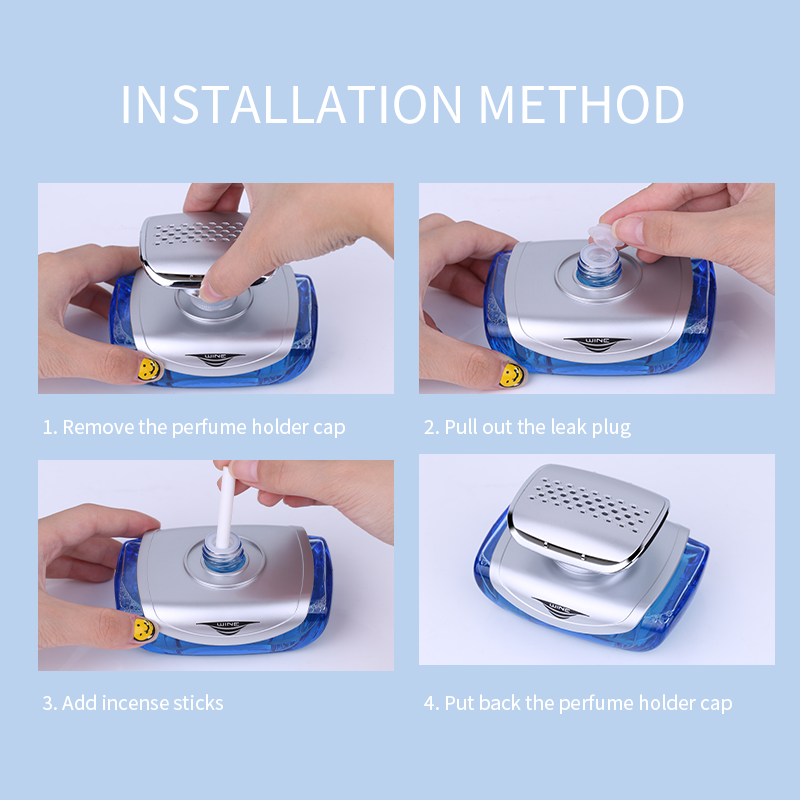 INSTALLATION METHOD

WINE

1. Remove the perfume holder cap

WINE

2. Pull out the leak plug

WINE

3. Add incense sticks

WINE

4. Put back the perfume holder cap