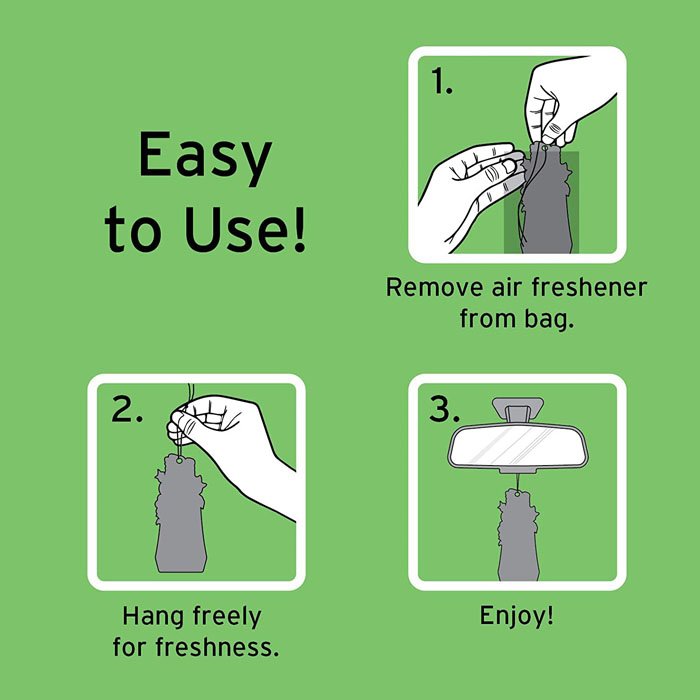 Easy to Use!

1.

Remove air freshener from bag.

2.

Hang freely for freshness.

3.

Enjoy!