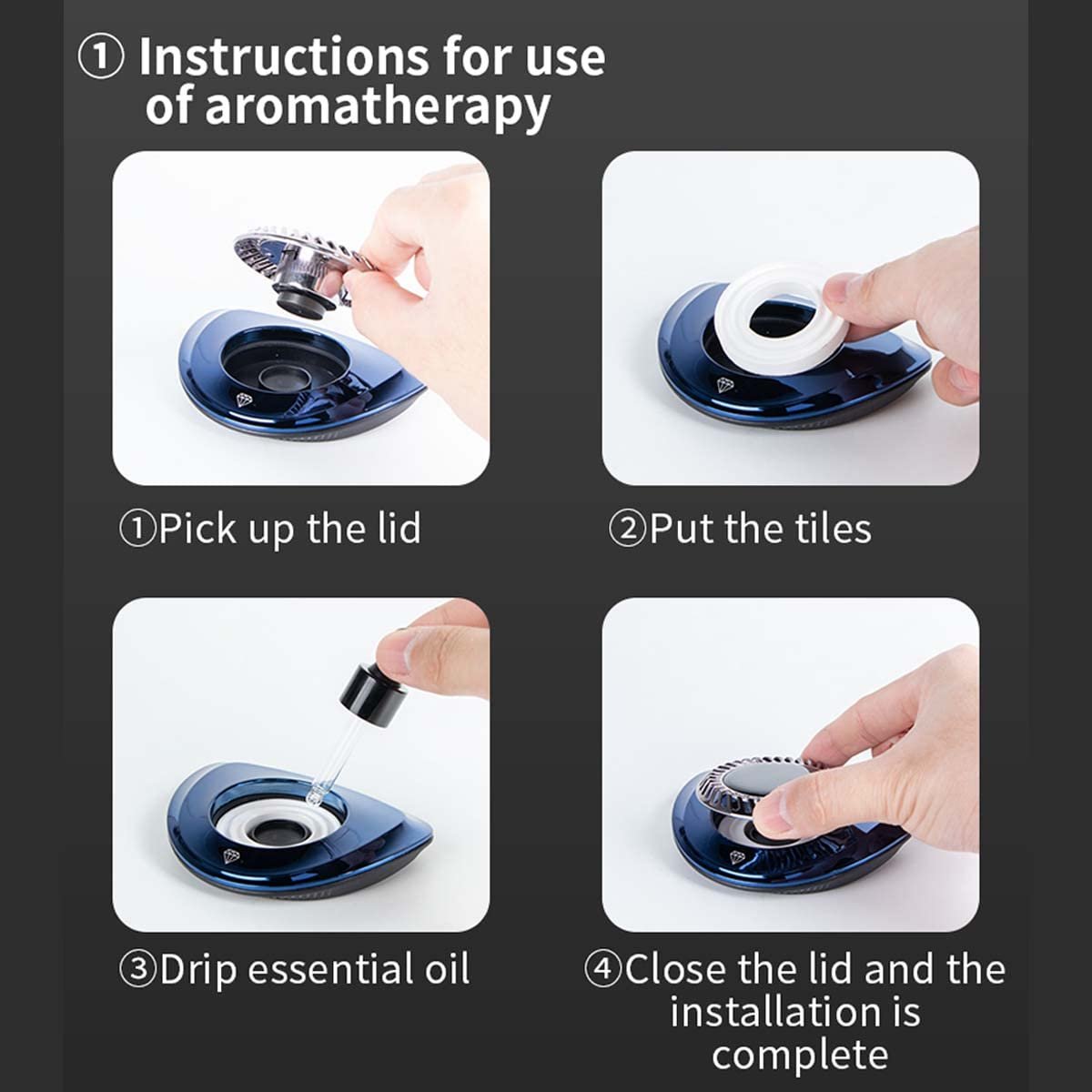 ① Instructions for use of aromatherapy

①Pick up the lid

②Put the tiles

③Drip essential oil

④Close the lid and the installation is complete