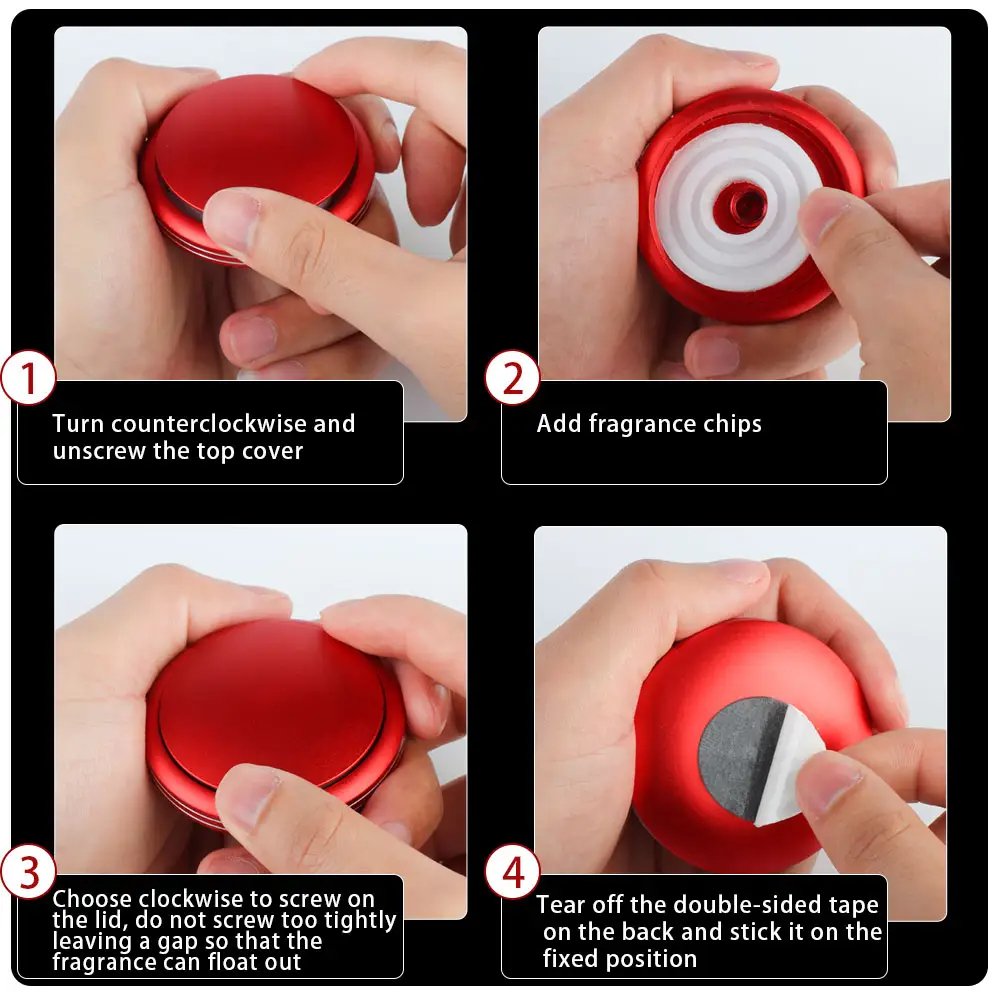 1
Turn counterclockwise and unscrew the top cover

2
Add fragrance chips

3
Choose clockwise to screw on the lid, do not screw too tightly leaving a gap so that the fragrance can float out

4
Tear off the double-sided tape on the back and stick it on the fixed position