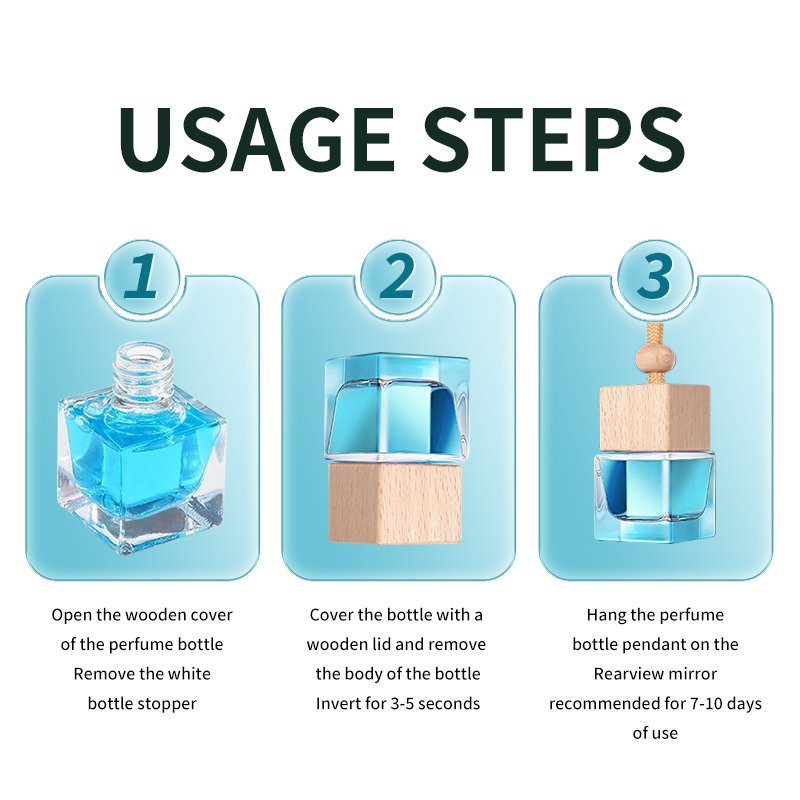 USAGE STEPS

1

Open the wooden cover of the perfume bottle Remove the white bottle stopper

2

Cover the bottle with a wooden lid and remove the body of the bottle Invert for 3-5 seconds

3

Hang the perfume bottle pendant on the Rearview mirror recommended for 7-10 days of use