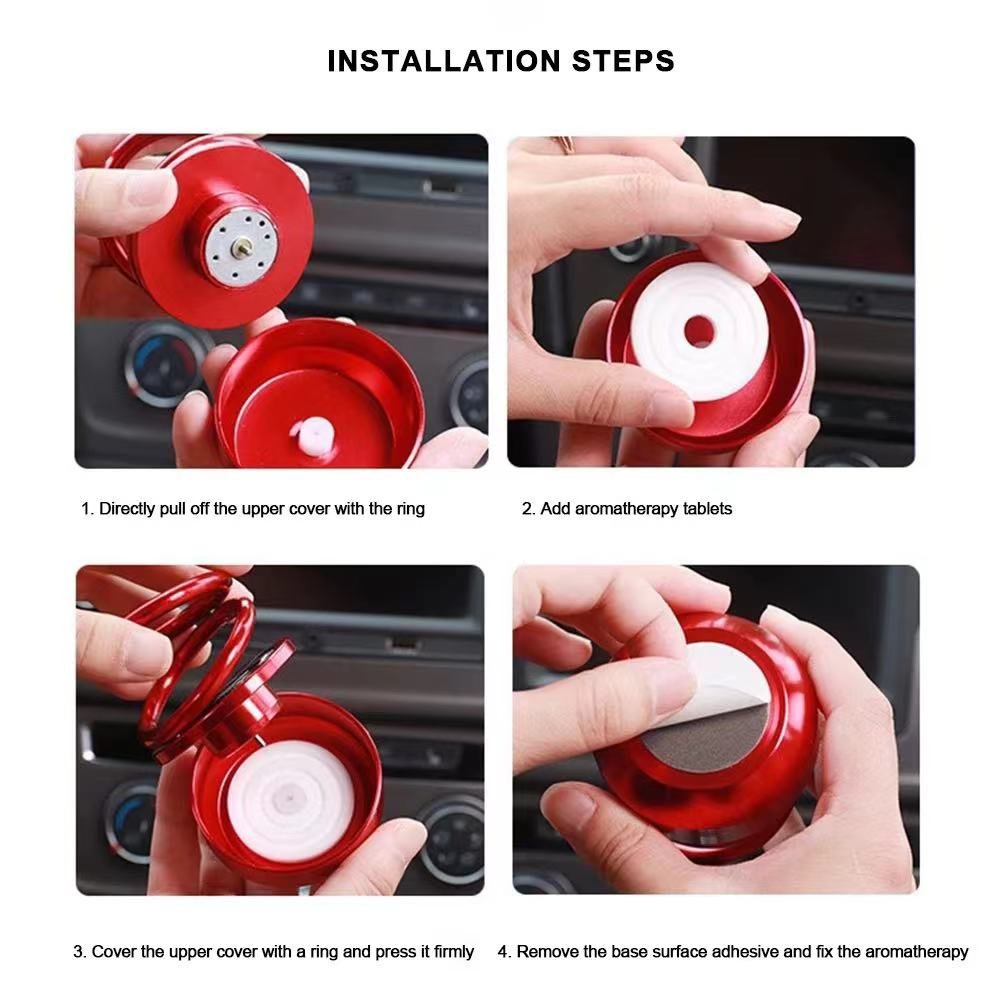 INSTALLATION STEPS

1. Directly pull off the upper cover with the ring

2. Add aromatherapy tablets

3. Cover the upper cover with a ring and press it firmly

4. Remove the base surface adhesive and fix the aromatherapy