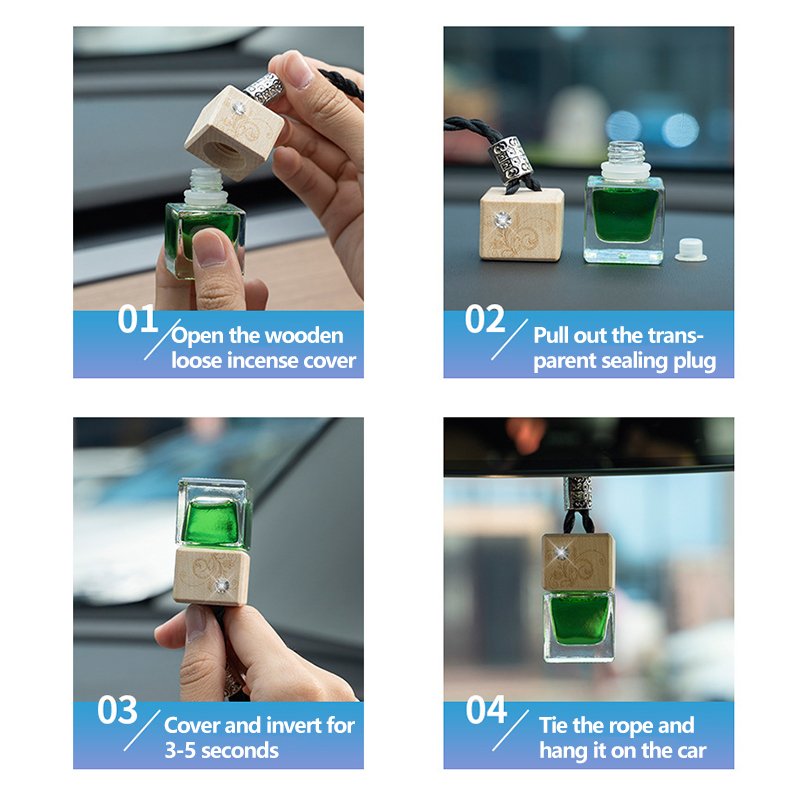 01 Open the wooden loose incense cover

02 Pull out the transparent sealing plug

03 Cover and invert for 3-5 seconds

04 Tie the rope and hang it on the car