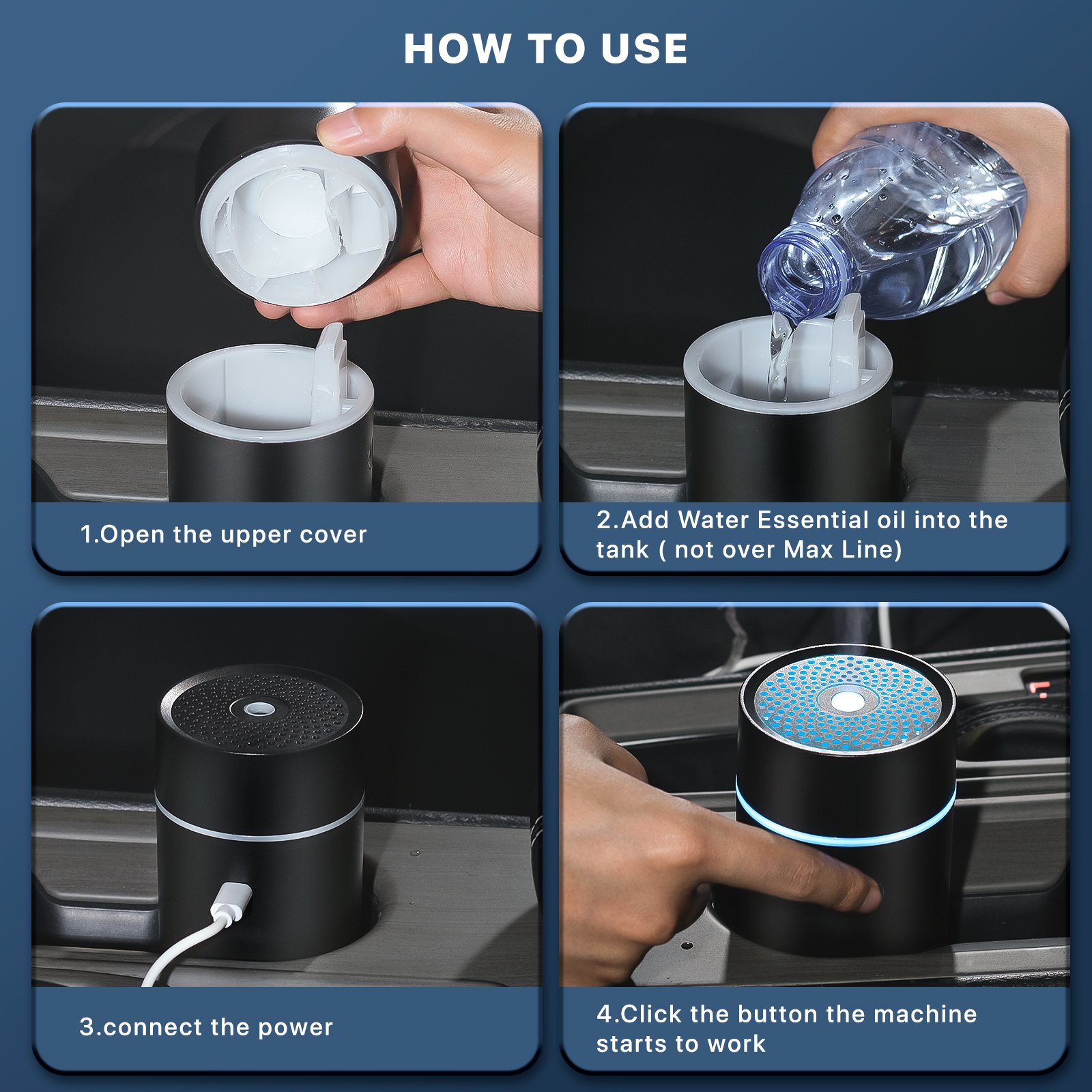 HOW TO USE

1.Open the upper cover

2.Add Water Essential oil into the tank ( not over Max Line)

3.connect the power

4.Click the button the machine starts to work