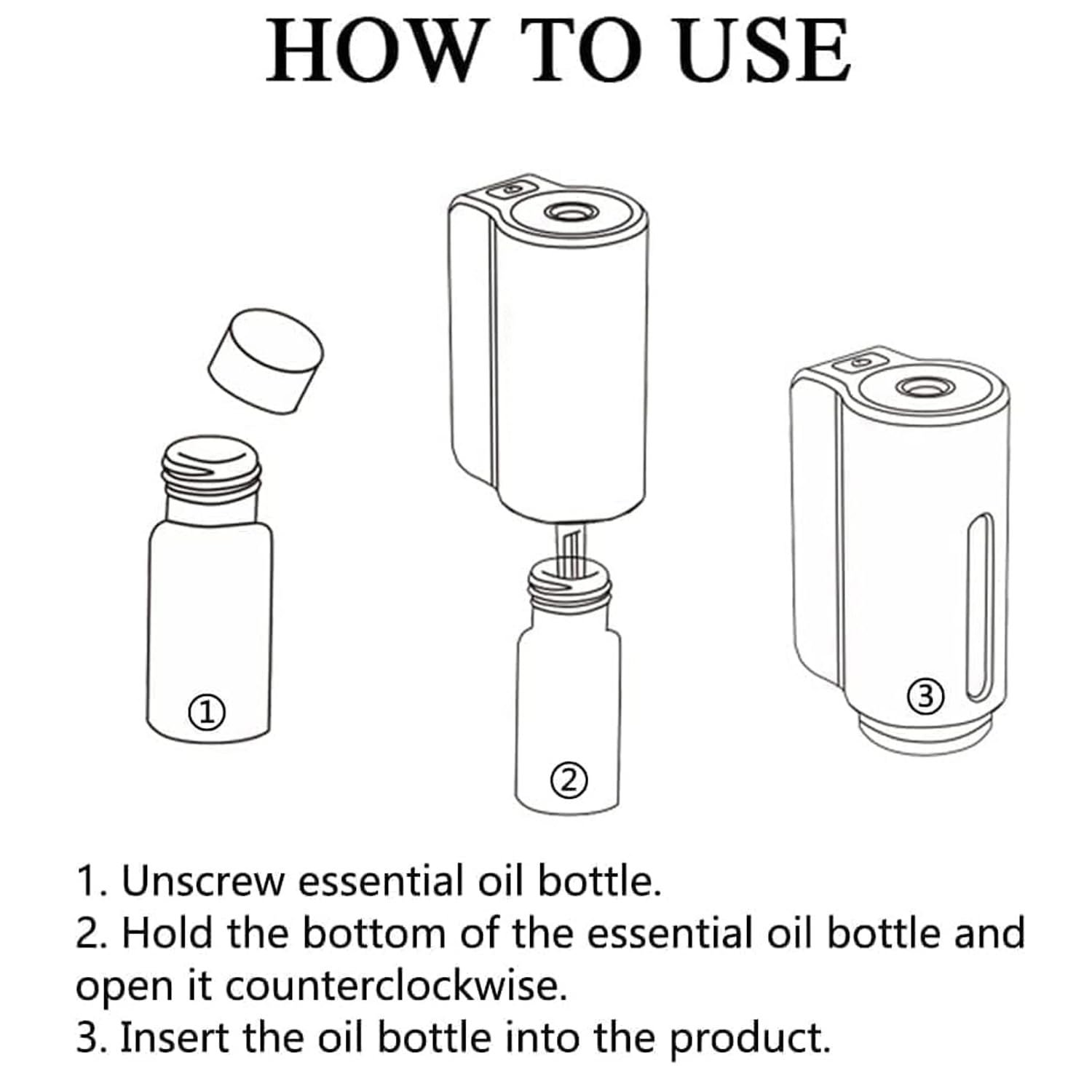 HOW TO USE

①

②

③

1. Unscrew essential oil bottle.
2. Hold the bottom of the essential oil bottle and open it counterclockwise.
3. Insert the oil bottle into the product.