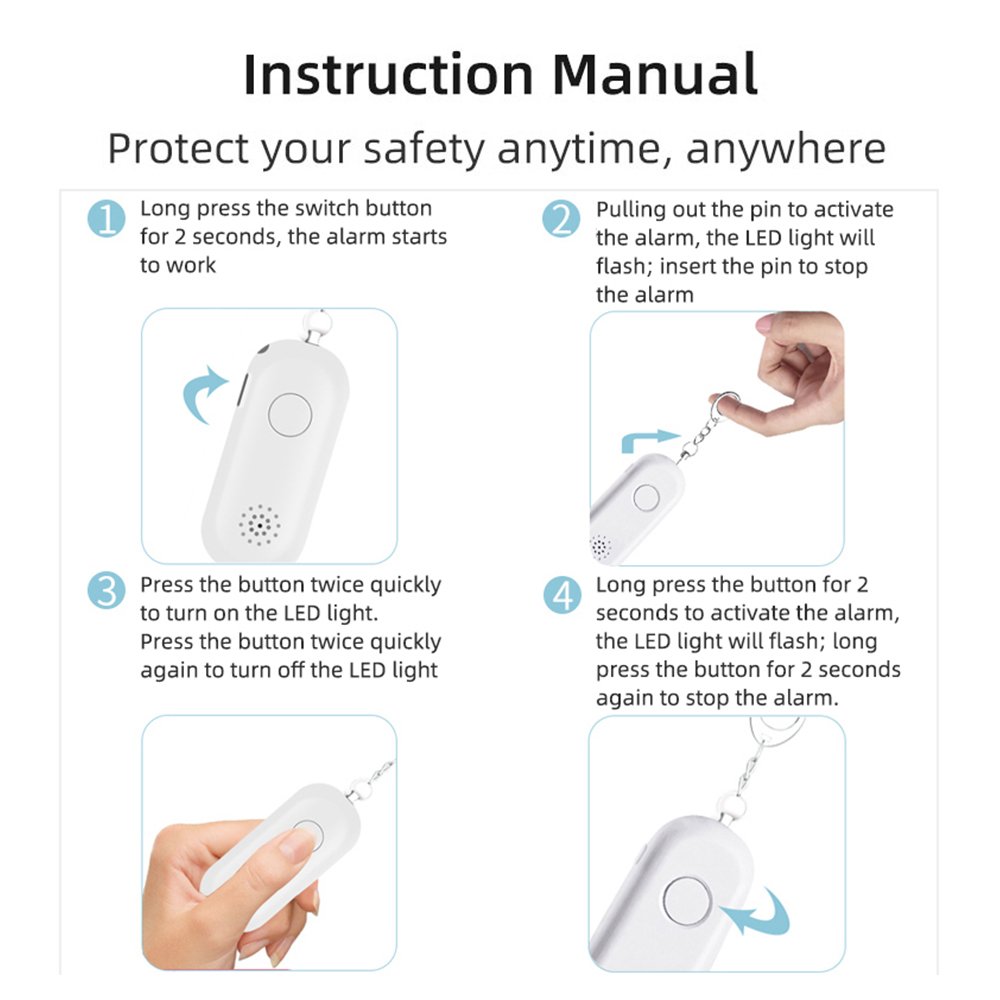 Instruction Manual

Protect your safety anytime, anywhere

1 Long press the switch button for 2 seconds, the alarm starts to work

2 Pulling out the pin to activate the alarm, the LED light will flash; insert the pin to stop the alarm

3 Press the button twice quickly to turn on the LED light. Press the button twice quickly again to turn off the LED light

4 Long press the button for 2 seconds to activate the alarm, the LED light will flash; long press the button for 2 seconds again to stop the alarm.