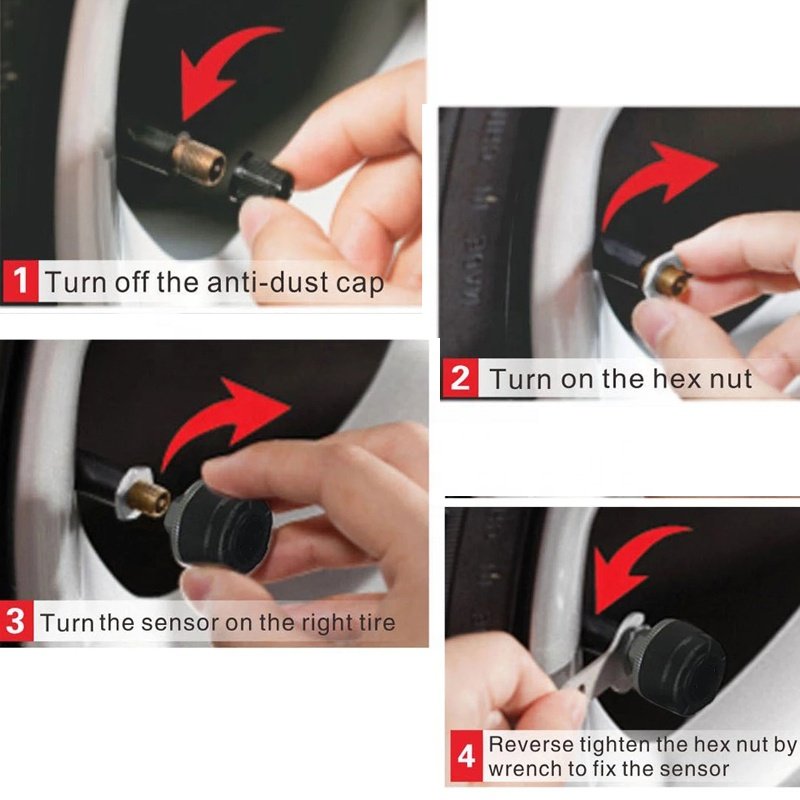 1 Turn off the anti-dust cap

2 Turn on the hex nut

3 Turn the sensor on the right tire

4 Reverse tighten the hex nut by wrench to fix the sensor