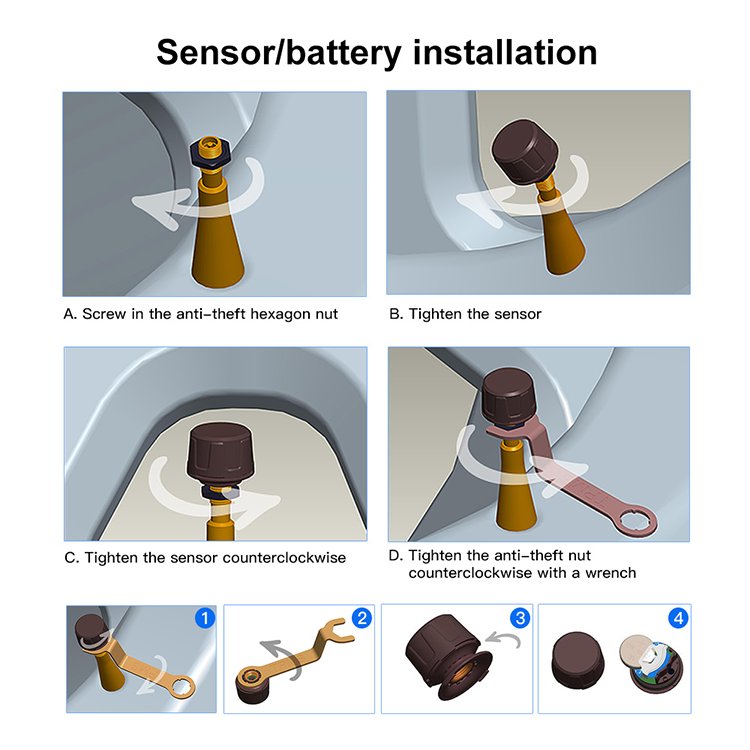 Sensor/battery installation

A. Screw in the anti-theft hexagon nut

B. Tighten the sensor

C. Tighten the sensor counterclockwise

D. Tighten the anti-theft nut counterclockwise with a wrench

1

2

3

4