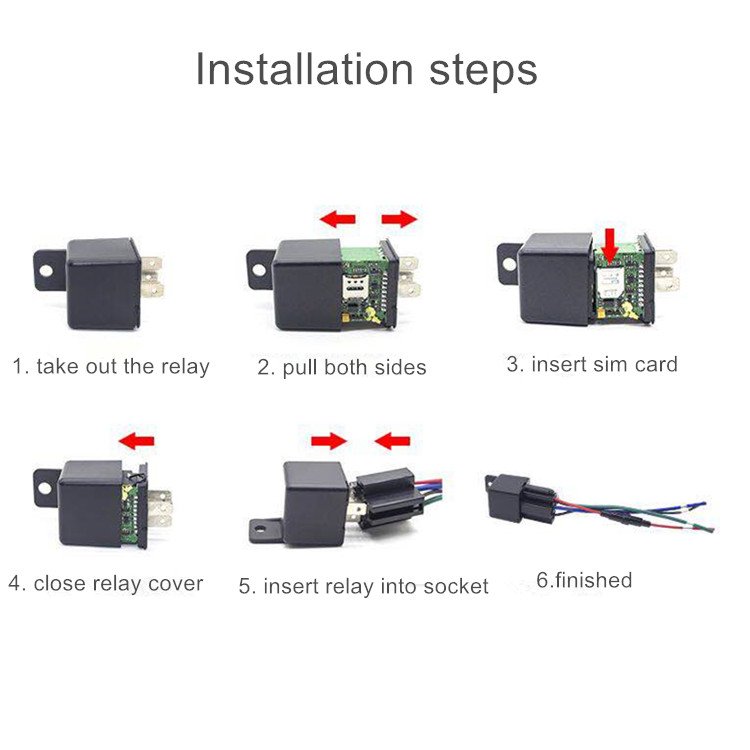 Installation steps

1. take out the relay

2. pull both sides

3. insert sim card

4. close relay cover

5. insert relay into socket

6.finished