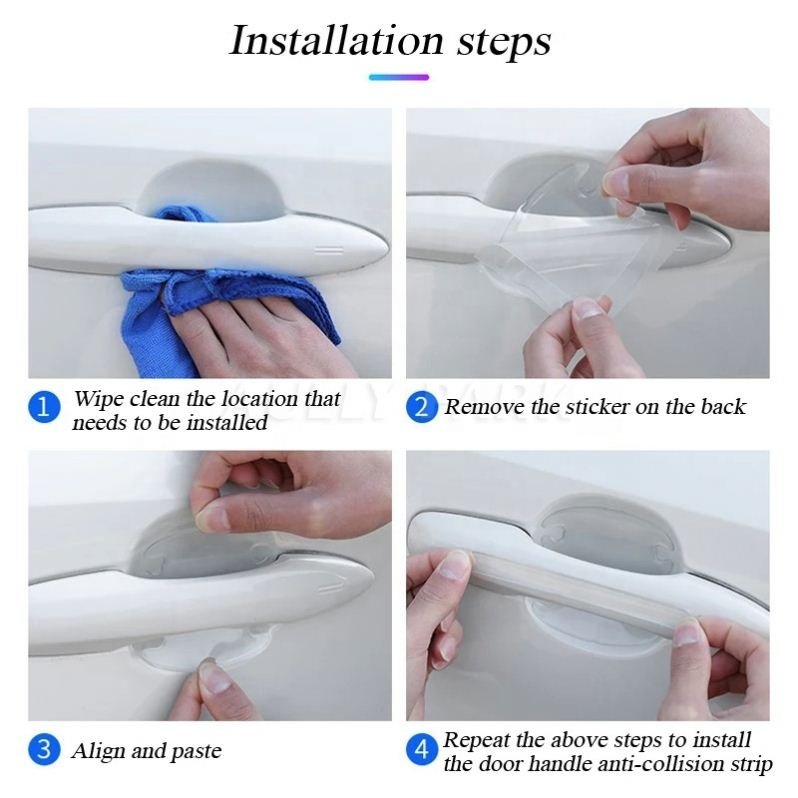 Installation steps

1 Wipe clean the location that needs to be installed

2 Remove the sticker on the back

3 Align and paste

4 Repeat the above steps to install the door handle anti-collision strip