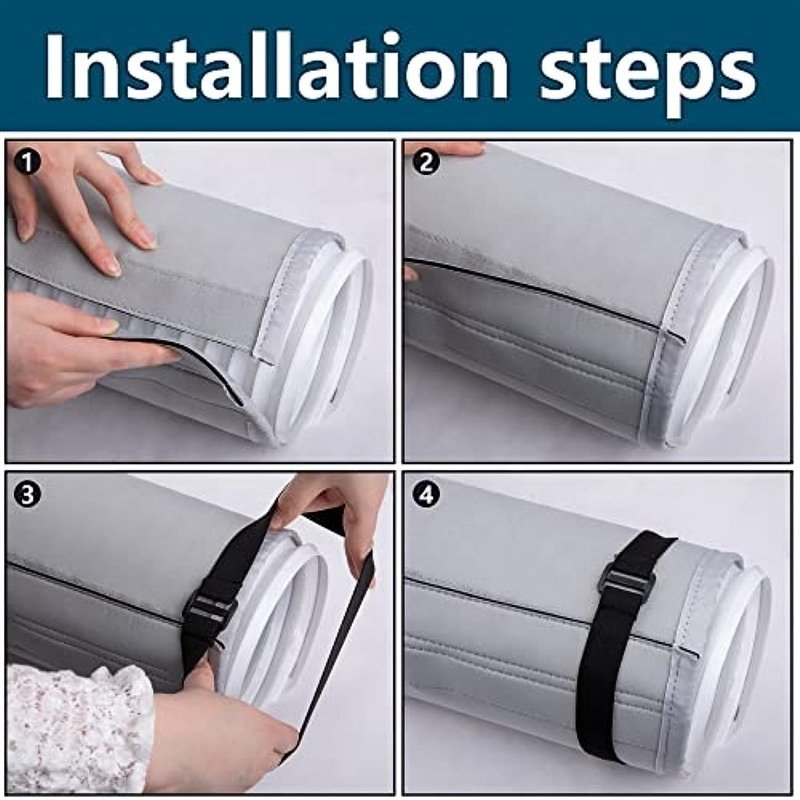 Installation steps

1

2

3

4