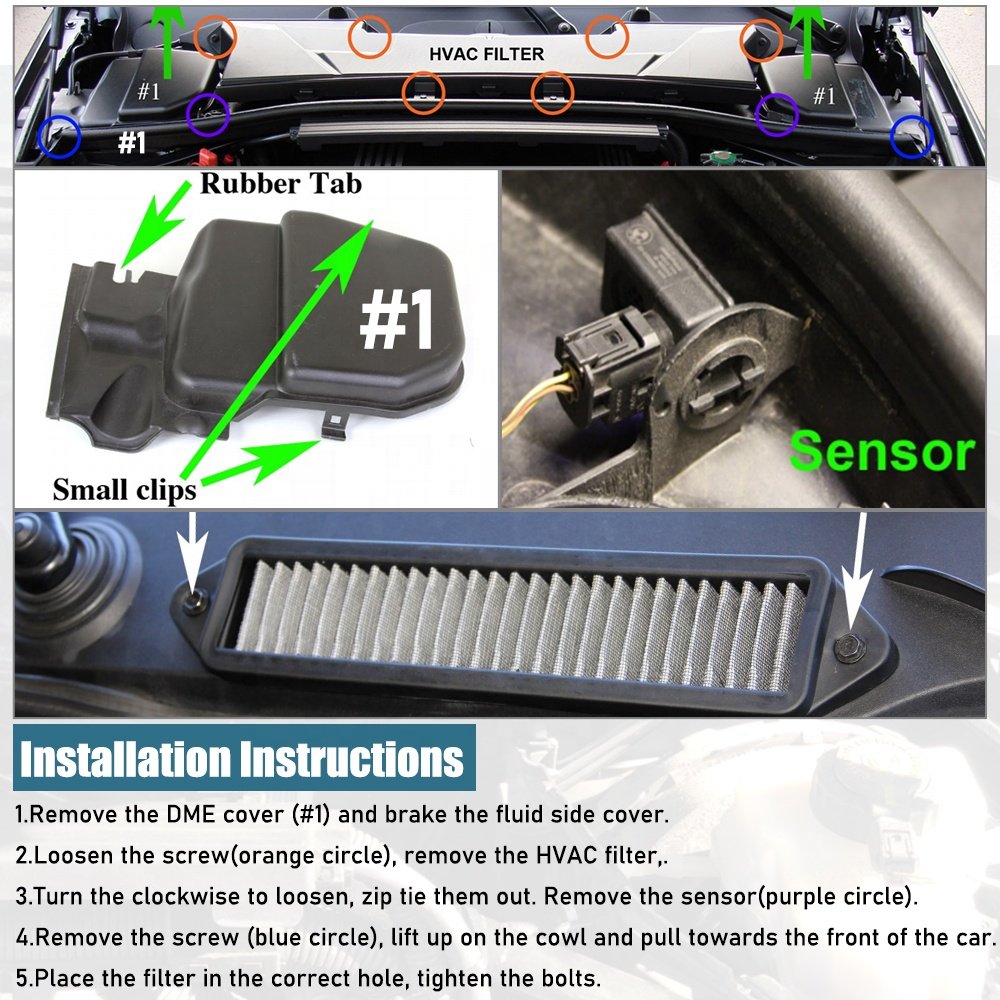 HVAC FILTER

#1

#1

#1

Rubber Tab

#1

Small clips

Sensor

Installation Instructions

1.Remove the DME cover (#1) and brake the fluid side cover.

2.Loosen the screw(orange circle), remove the HVAC filter,.

3.Turn the clockwise to loosen, zip tie them out. Remove the sensor(purple circle).

4.Remove the screw (blue circle), lift up on the cowl and pull towards the front of the car.

5.Place the filter in the correct hole, tighten the bolts.