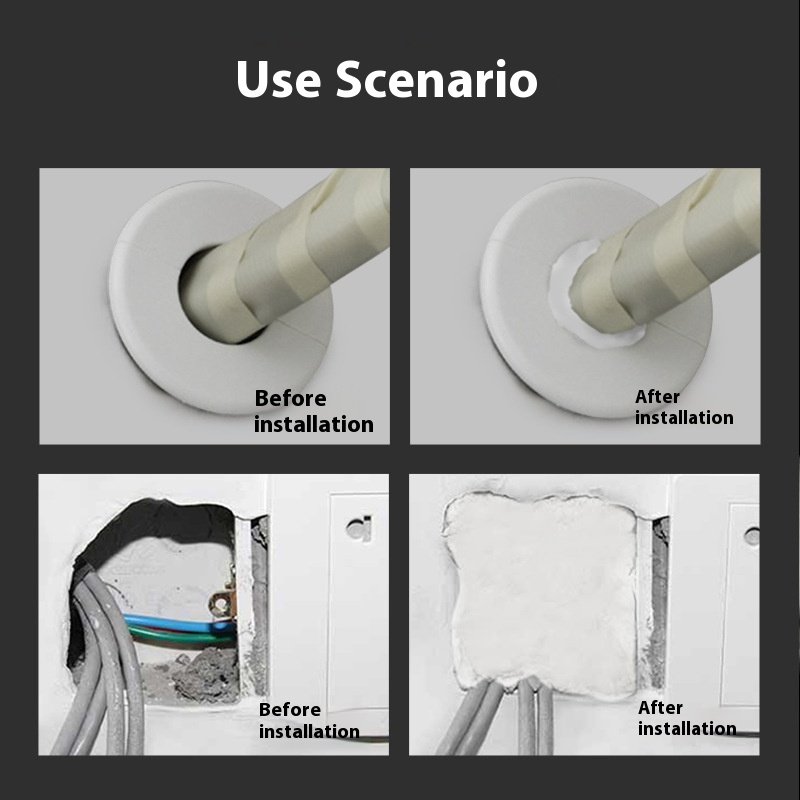 Use Scenario

Before installation

After installation

Before installation

After installation