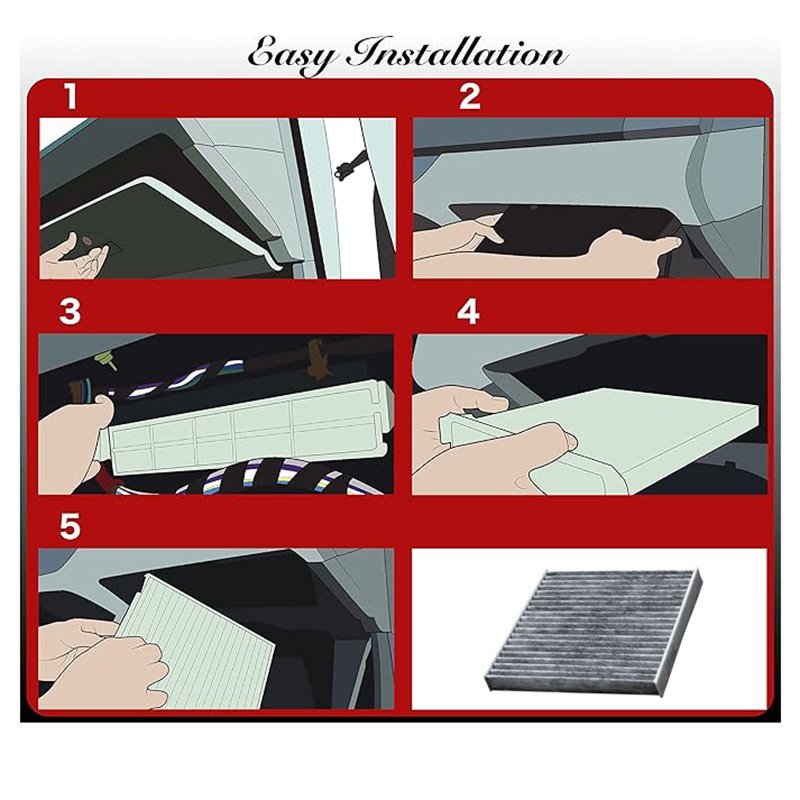 Easy Installation

1

2

3

4

5