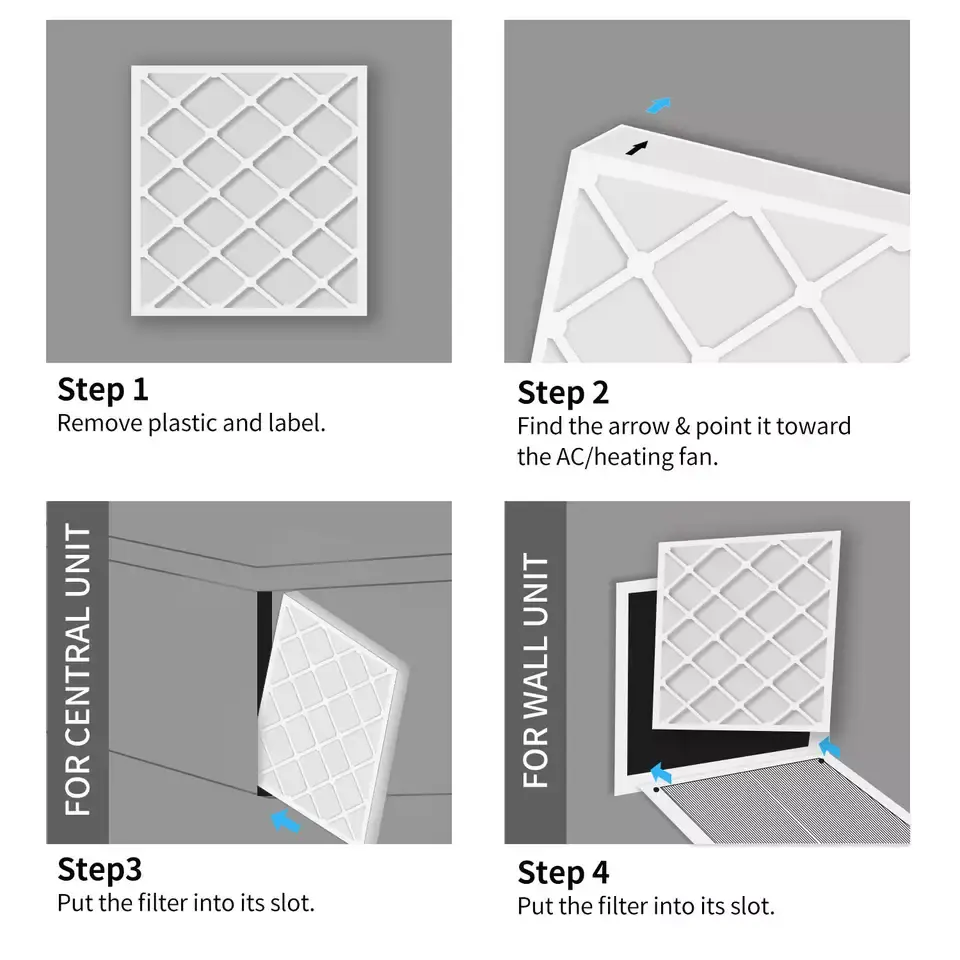 Step 1
Remove plastic and label.

Step 2
Find the arrow & point it toward the AC/heating fan.

FOR CENTRAL UNIT

Step3
Put the filter into its slot.

FOR WALL UNIT

Step 4
Put the filter into its slot.