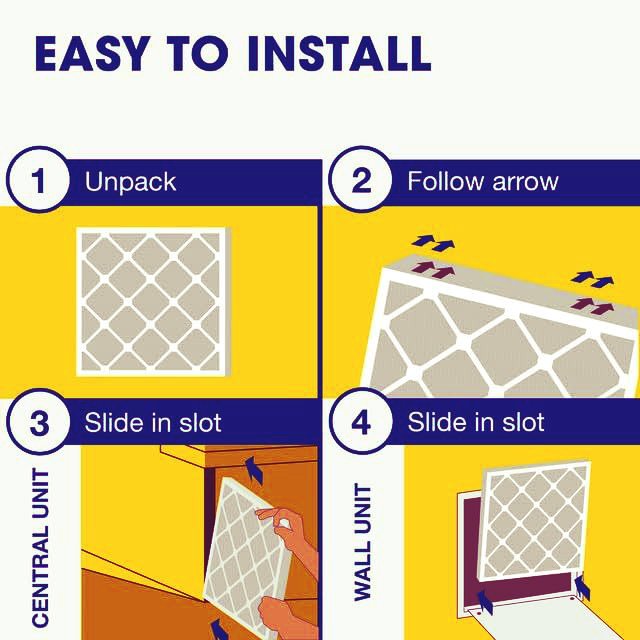 EASY TO INSTALL

1 Unpack

2 Follow arrow

3 Slide in slot

CENTRAL UNIT

4 Slide in slot

WALL UNIT