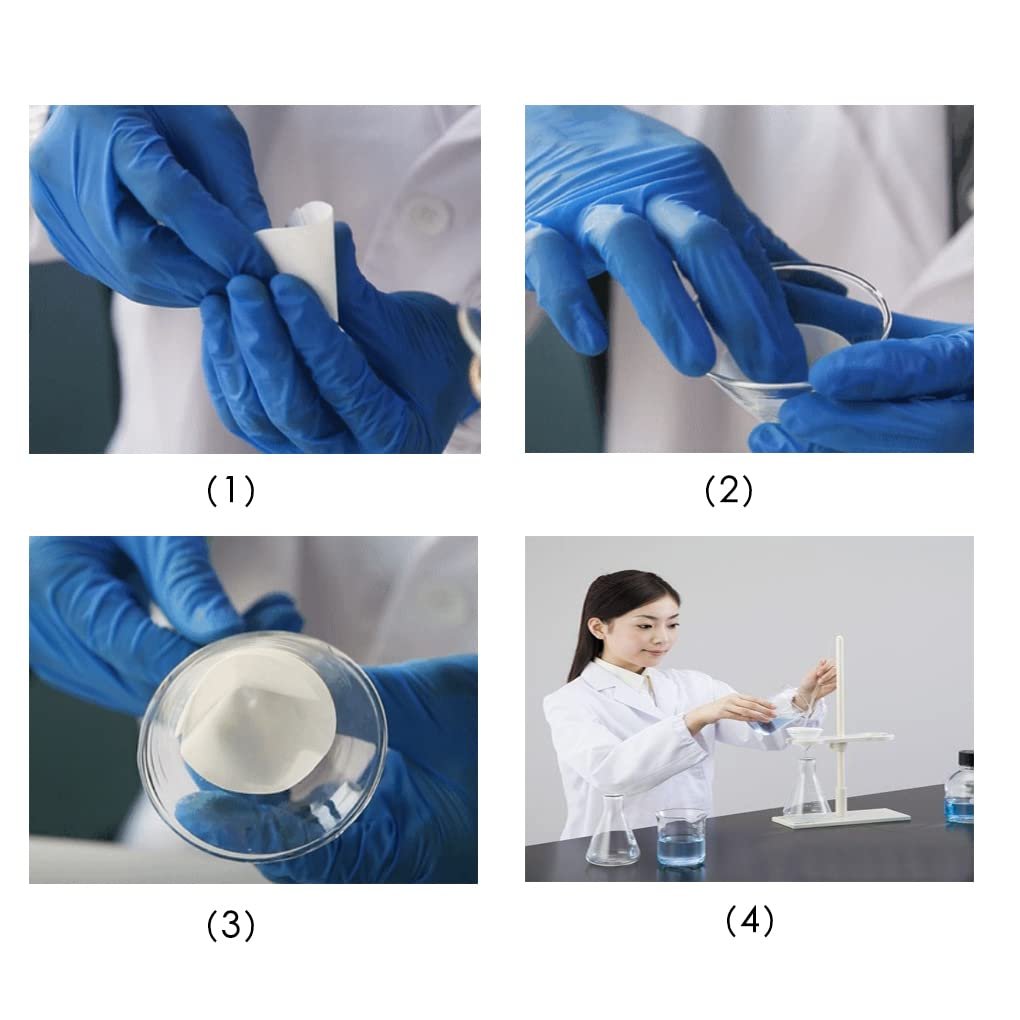 (1)

(2)

(3)

(4)