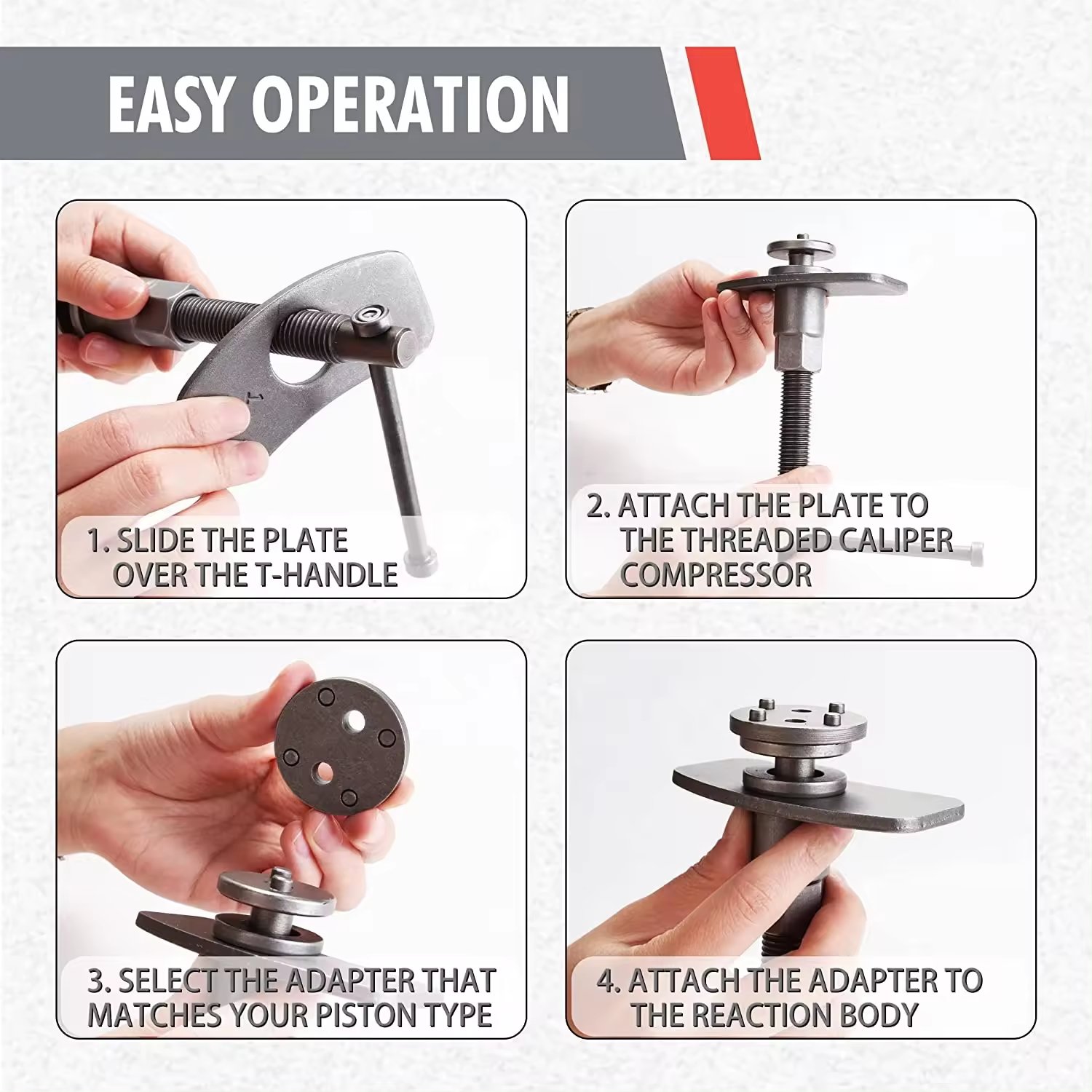 EASY OPERATION

1. SLIDE THE PLATE OVER THE T-HANDLE

2. ATTACH THE PLATE TO THE THREADED CALIPER COMPRESSOR

3. SELECT THE ADAPTER THAT MATCHES YOUR PISTON TYPE

4. ATTACH THE ADAPTER TO THE REACTION BODY