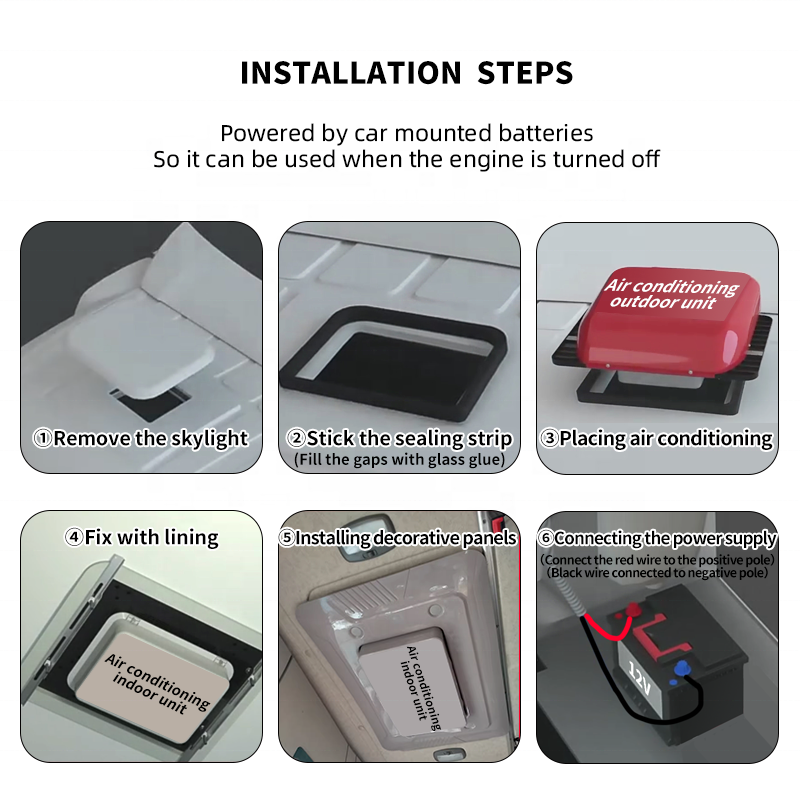 INSTALLATION STEPS

Powered by car mounted batteries
So it can be used when the engine is turned off

①Remove the skylight

②Stick the sealing strip
(Fill the gaps with glass glue)

Air conditioning outdoor unit

③Placing air conditioning

④Fix with lining

Air conditioning indoor unit

⑤Installing decorative panels

Air conditioning indoor unit

⑥Connecting the power supply
(Connect the red wire to the positive pole)
(Black wire connected to negative pole)

12V